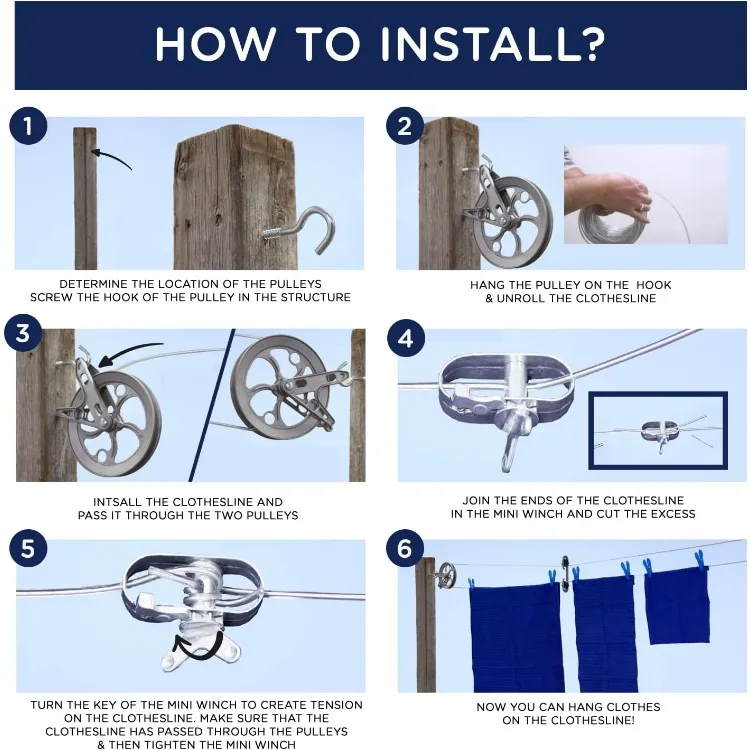 HOW TO INSTALL?

1

DETERMINE THE LOCATION OF THE PULLEYS SCREW THE HOOK OF THE PULLEY IN THE STRUCTURE

2

HANG THE PULLEY ON THE HOOK & UNROLL THE CLOTHESLINE

3

INTSALL THE CLOTHESLINE AND PASS IT THROUGH THE TWO PULLEYS

4

JOIN THE ENDS OF THE CLOTHESLINE IN THE MINI WINCH AND CUT THE EXCESS

5

TURN THE KEY OF THE MINI WINCH TO CREATE TENSION ON THE CLOTHESLINE. MAKE SURE THAT THE CLOTHESLINE HAS PASSED THROUGH THE PULLEYS & THEN TIGHTEN THE MINI WINCH

6

NOW YOU CAN HANG CLOTHES ON THE CLOTHESLINE!