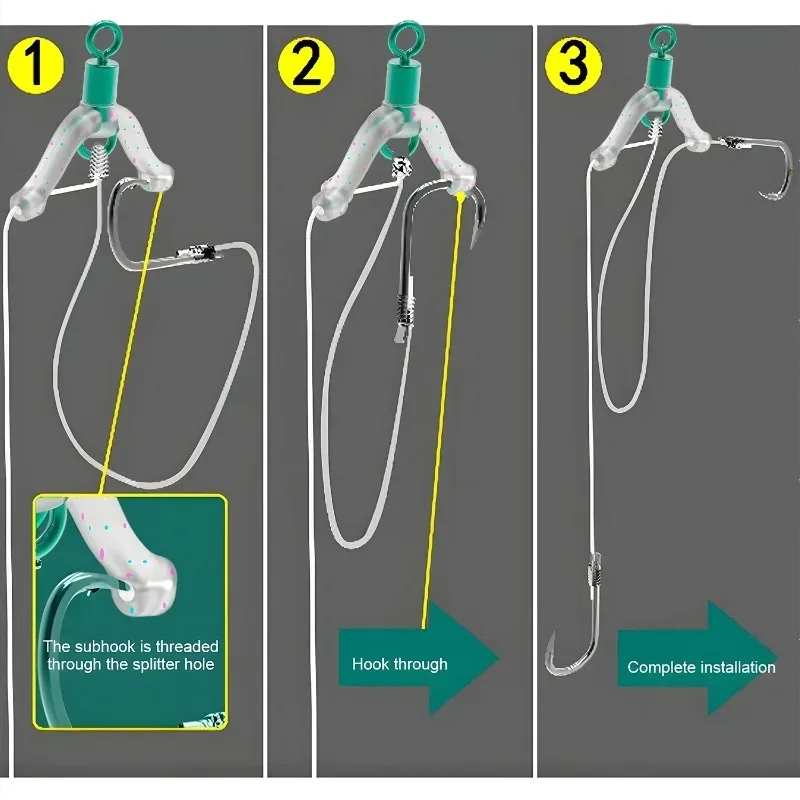 1

The subhook is threaded through the splitter hole

2

Hook through

3

Complete installation