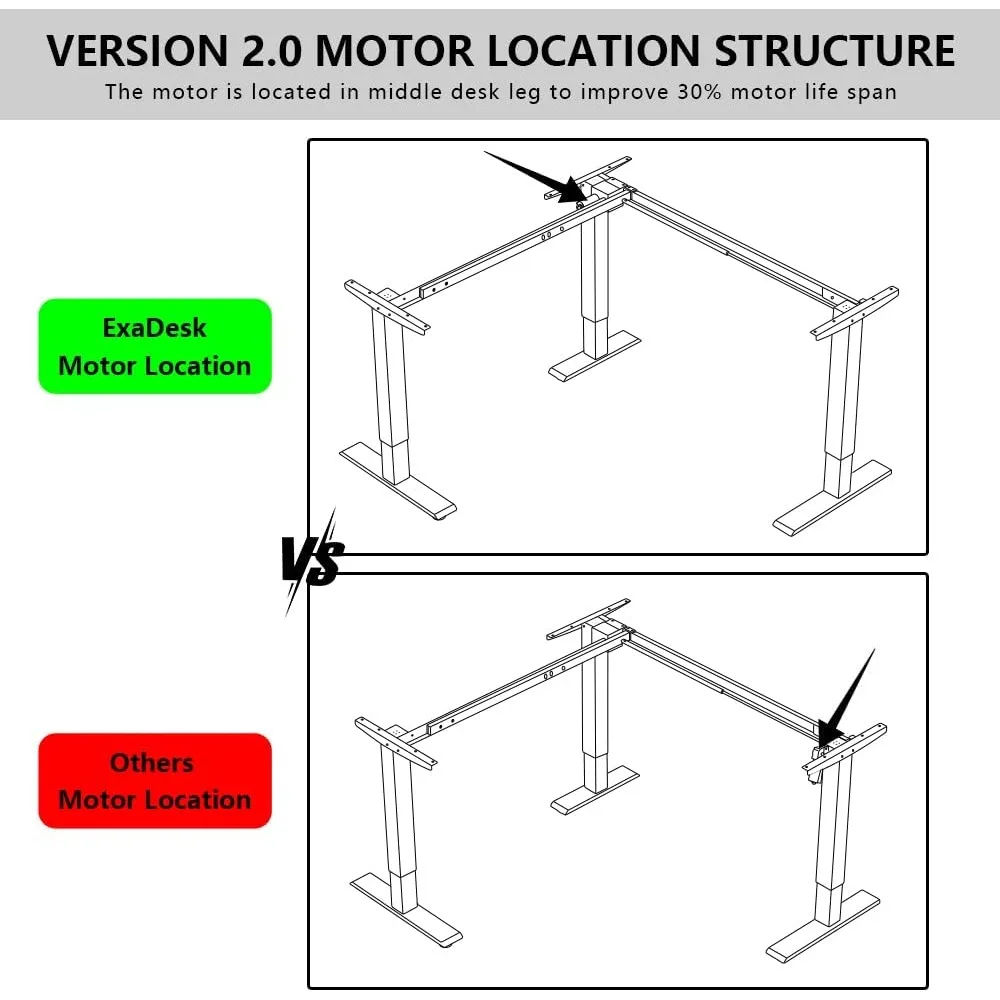 VERSION 2.0 MOTOR LOCATION STRUCTURE
The motor is located in middle desk leg to improve 30% motor life span

ExaDesk
Motor Location

VS

Others
Motor Location