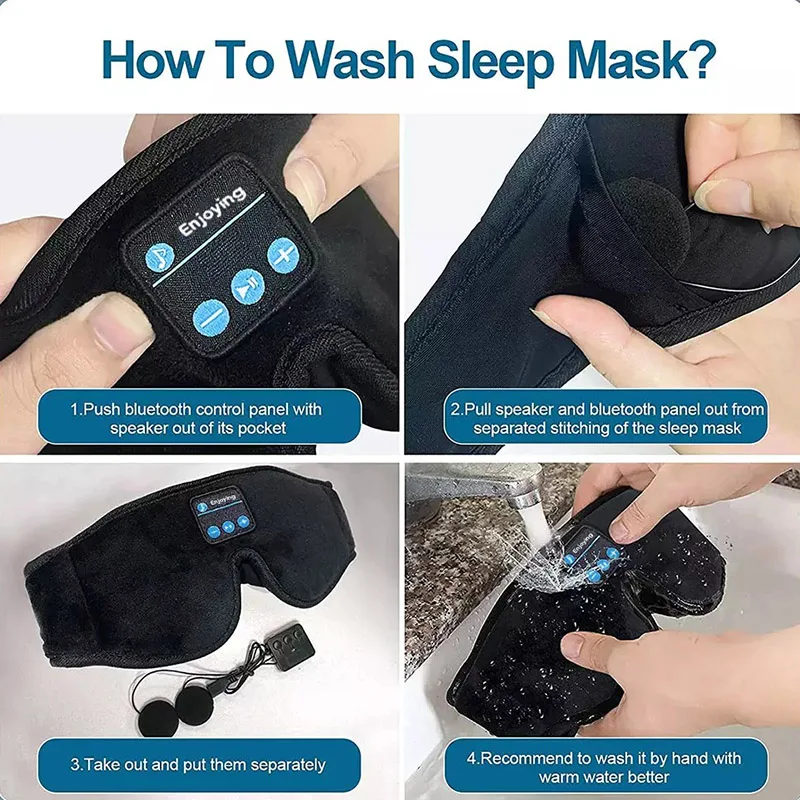 How To Wash Sleep Mask?

Enjoying

1.Push bluetooth control panel with speaker out of its pocket

2.Pull speaker and bluetooth panel out from separated stitching of the sleep mask

Enjoying

3.Take out and put them separately

Enjoying

4.Recommend to wash it by hand with warm water better