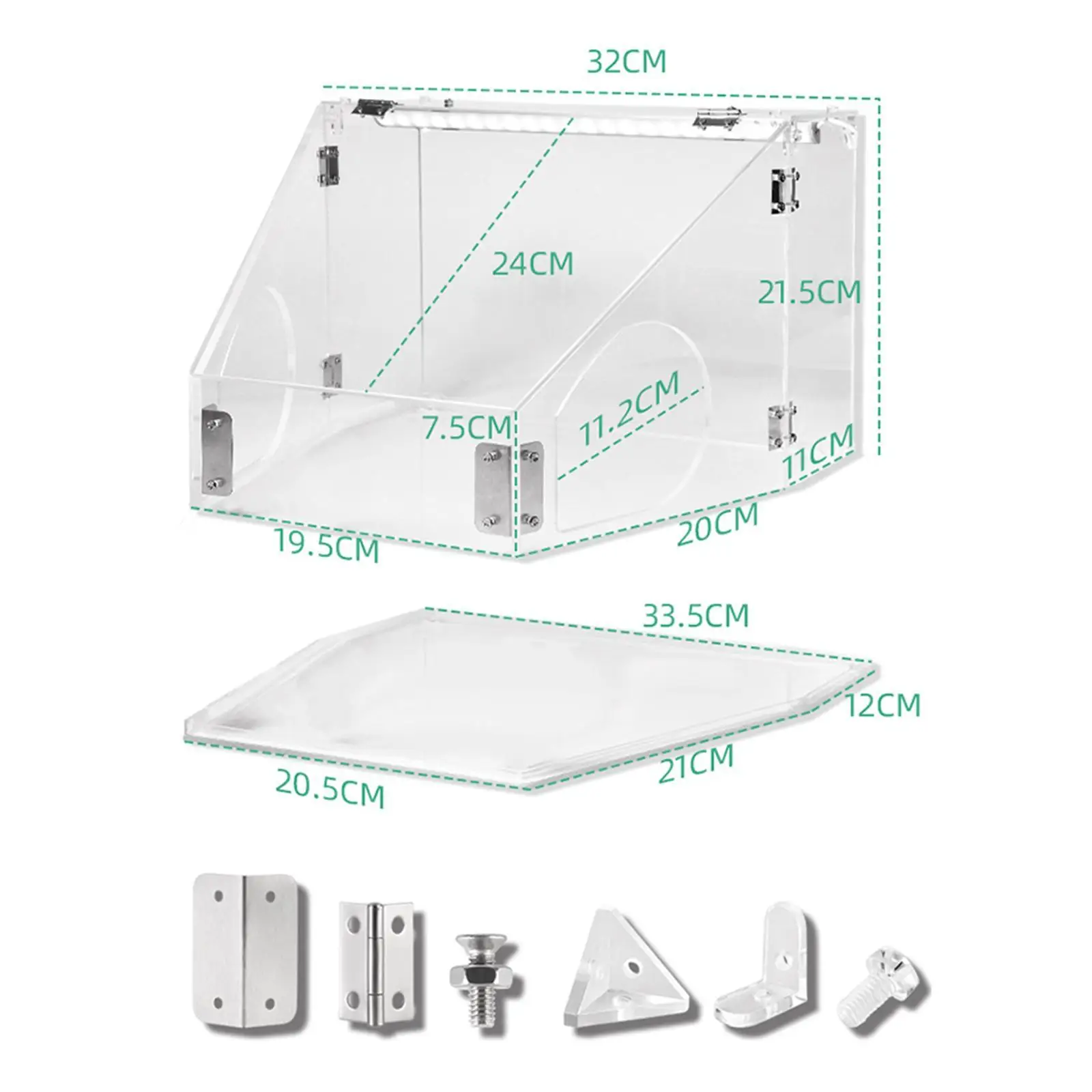 32CM

24CM

21.5CM

7.5CM

11.2CM

11CM

19.5CM

20CM

33.5CM

12CM

20.5CM

21CM