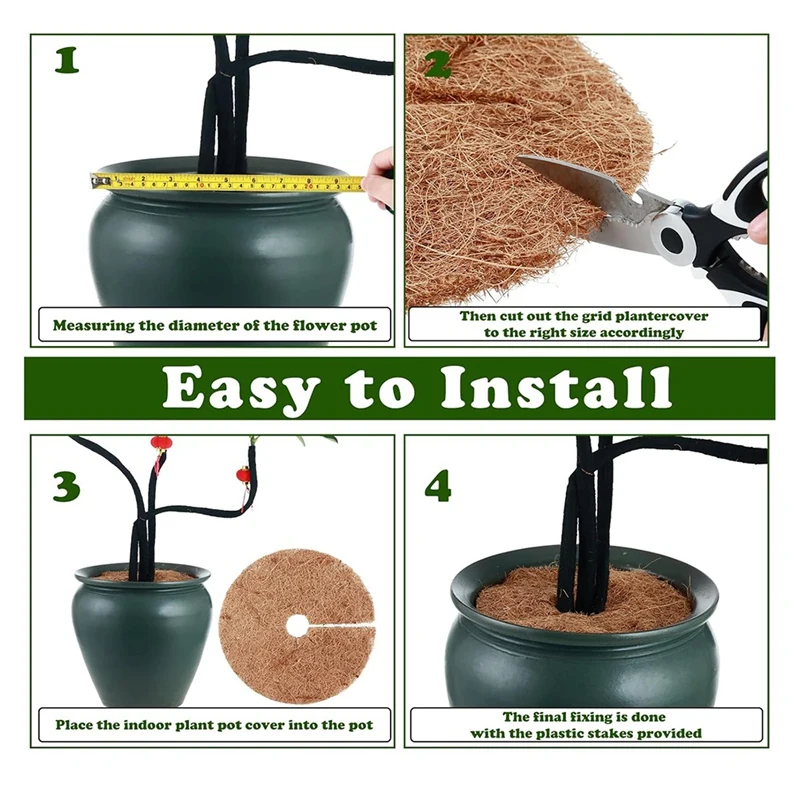 1

Measuring the diameter of the flower pot

2

Then cut out the grid plantercover to the right size accordingly

Easy to Install

3

Place the indoor plant pot cover into the pot

4

The final fixing is done with the plastic stakes provided