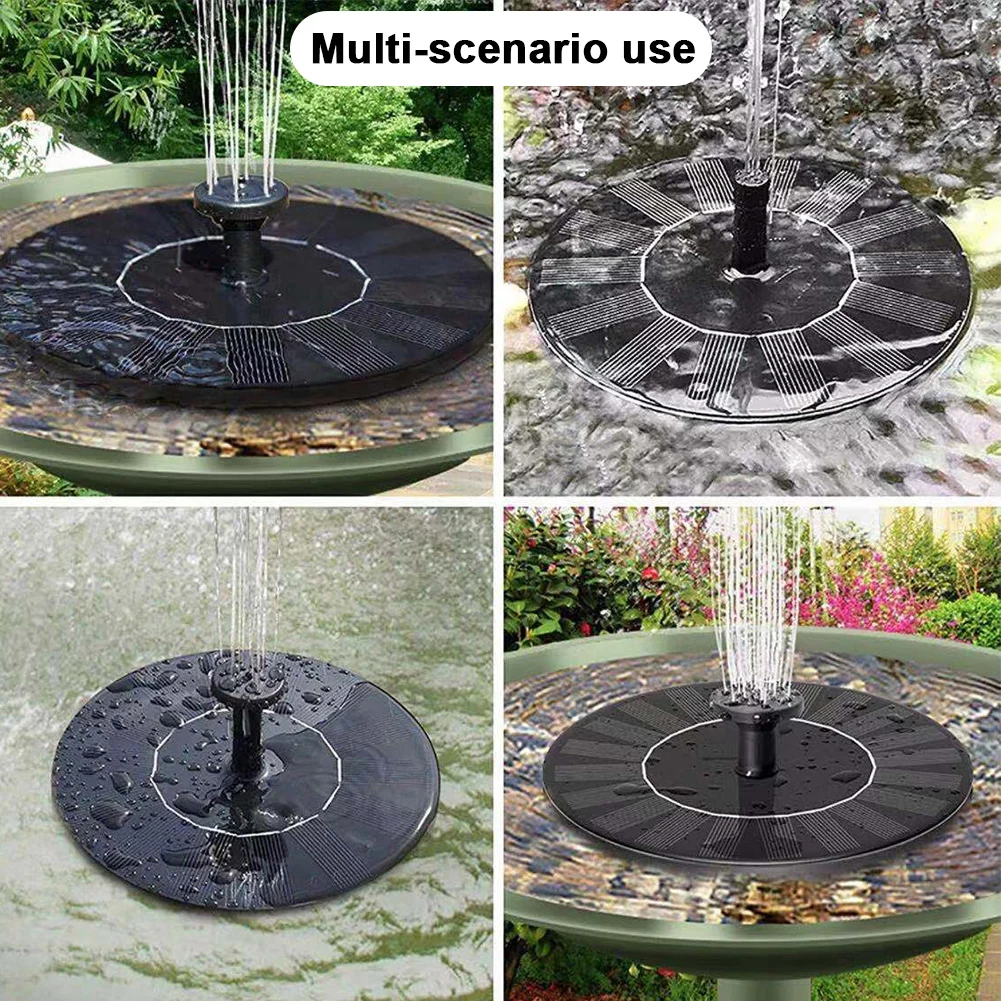 Multi-scenario use