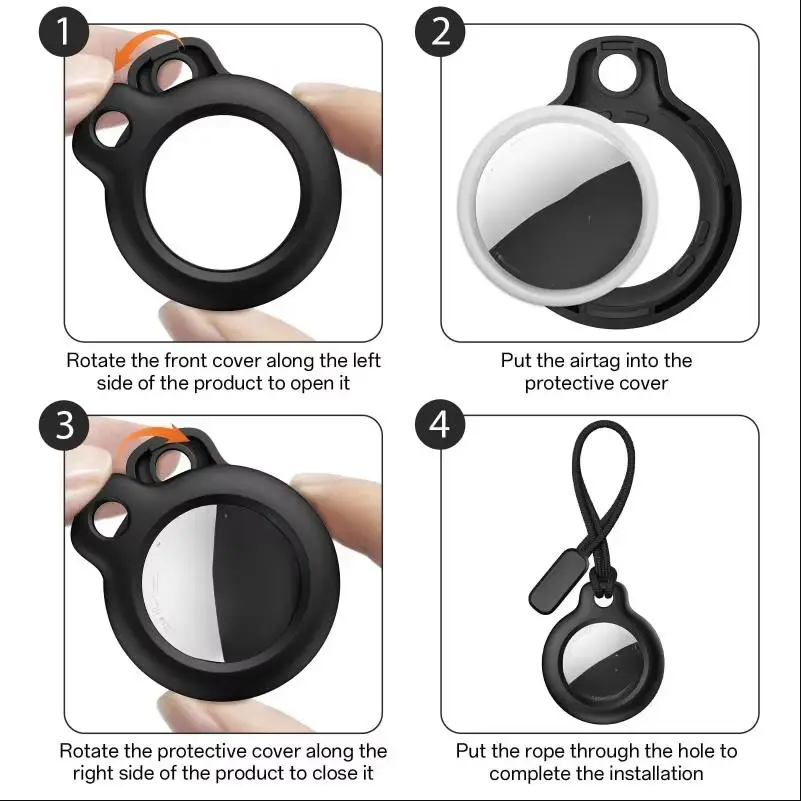 1

Rotate the front cover along the left side of the product to open it

2

Put the airtag into the protective cover

3

Rotate the protective cover along the right side of the product to close it

4

Put the rope through the hole to complete the installation