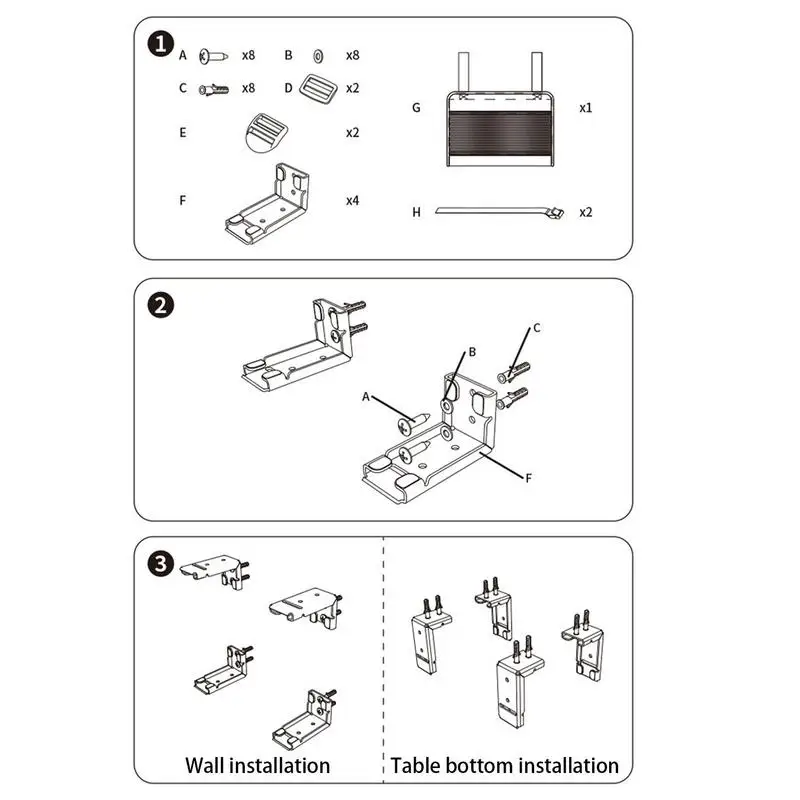 1

A x8
B x8
C x8
D x2
E x2
F x4
G x1
H x2

2

C
B
A
F

3

Wall installation

Table bottom installation