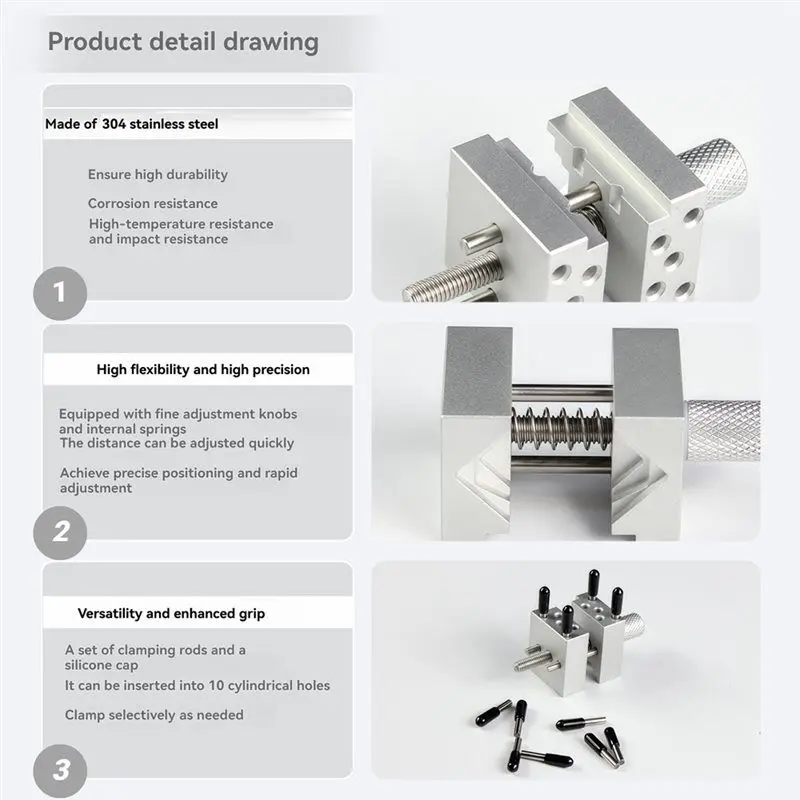 Product detail drawing

Made of 304 stainless steel

Ensure high durability

Corrosion resistance

High-temperature resistance and impact resistance

1

High flexibility and high precision

Equipped with fine adjustment knobs and internal springs
The distance can be adjusted quickly

Achieve precise positioning and rapid adjustment

2

Versatility and enhanced grip

A set of clamping rods and a silicone cap

It can be inserted into 10 cylindrical holes

Clamp selectively as needed

3