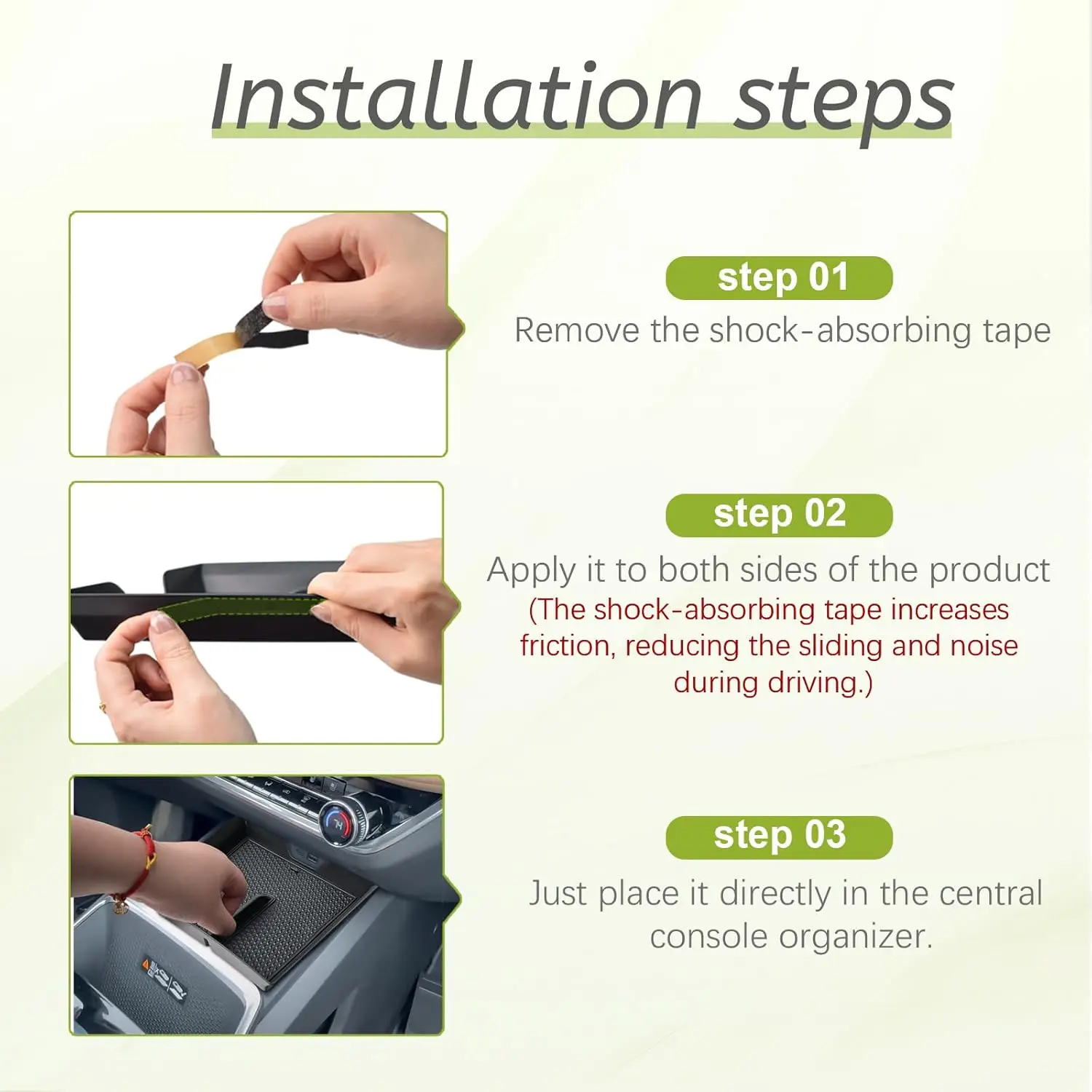 Installation steps

step 01

Remove the shock-absorbing tape

step 02

Apply it to both sides of the product

(The shock-absorbing tape increases friction, reducing the sliding and noise during driving.)

step 03

Just place it directly in the central console organizer.