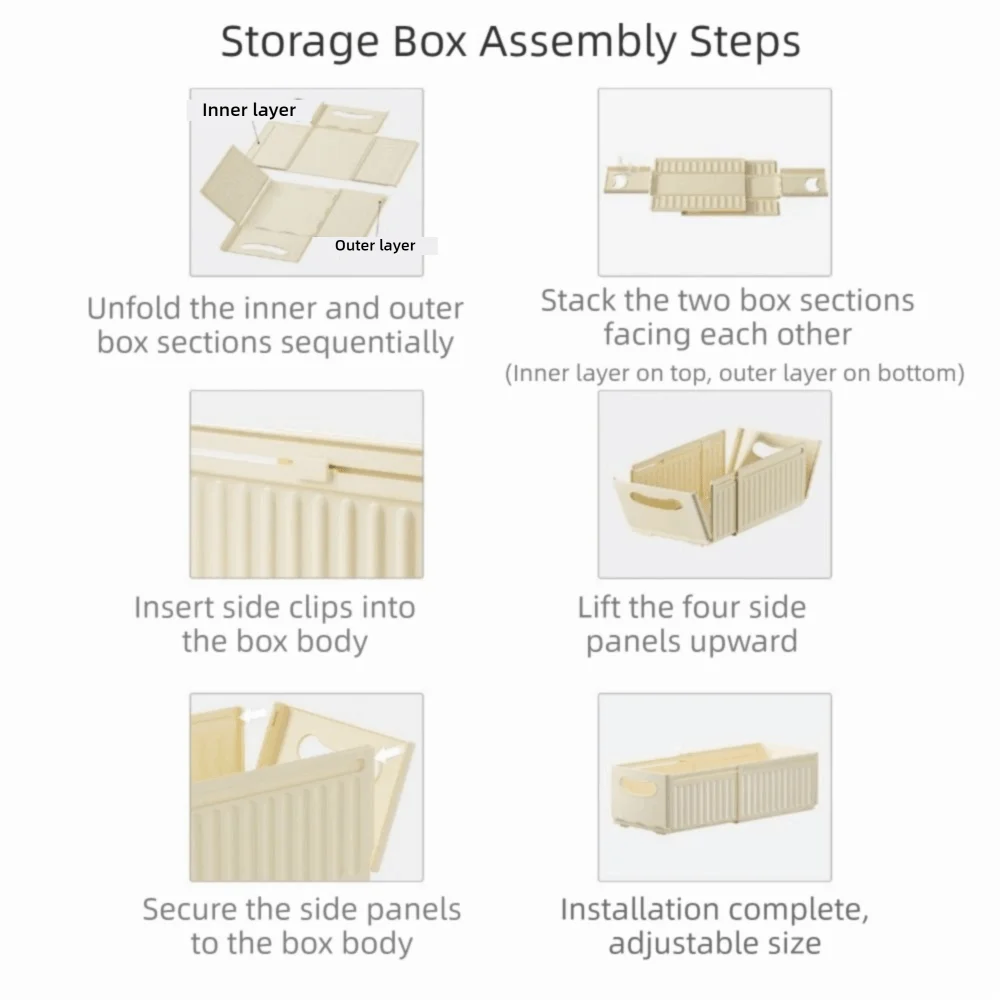 Storage Box Assembly Steps

Inner layer

Outer layer

Unfold the inner and outer box sections sequentially

Stack the two box sections facing each other
(Inner layer on top, outer layer on bottom)

Insert side clips into the box body

Lift the four side panels upward

Secure the side panels to the box body

Installation complete, adjustable size