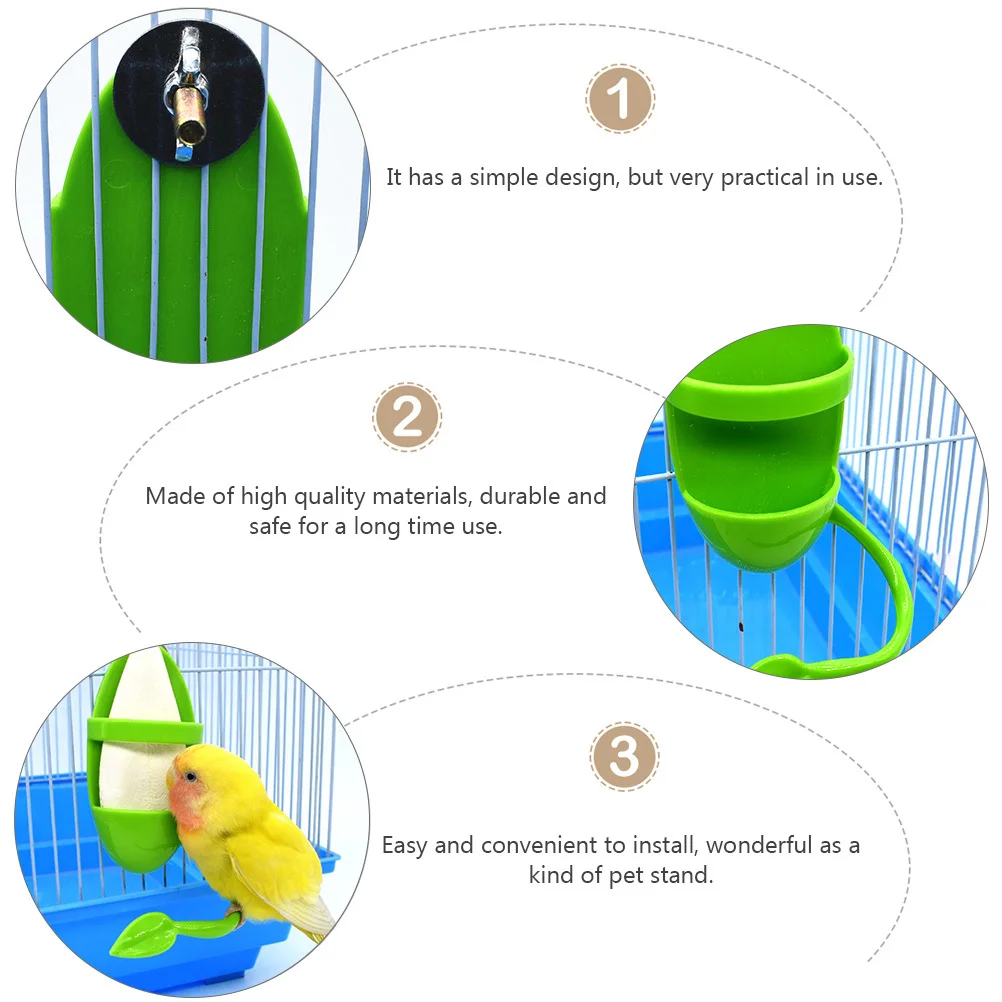 1

It has a simple design, but very practical in use.

2

Made of high quality materials, durable and safe for a long time use.

3

Easy and convenient to install, wonderful as a kind of pet stand.