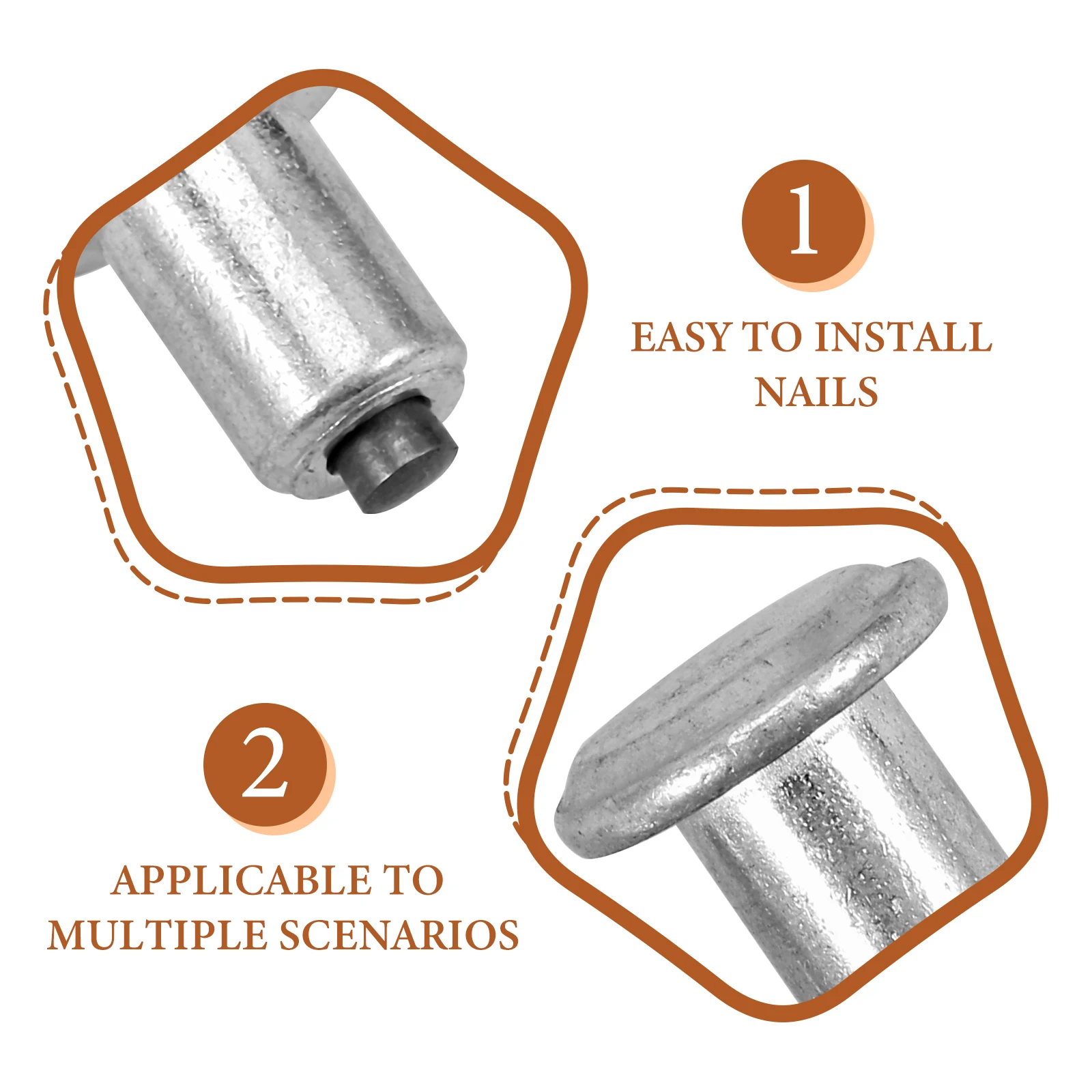 1

EASY TO INSTALL NAILS

2

APPLICABLE TO MULTIPLE SCENARIOS