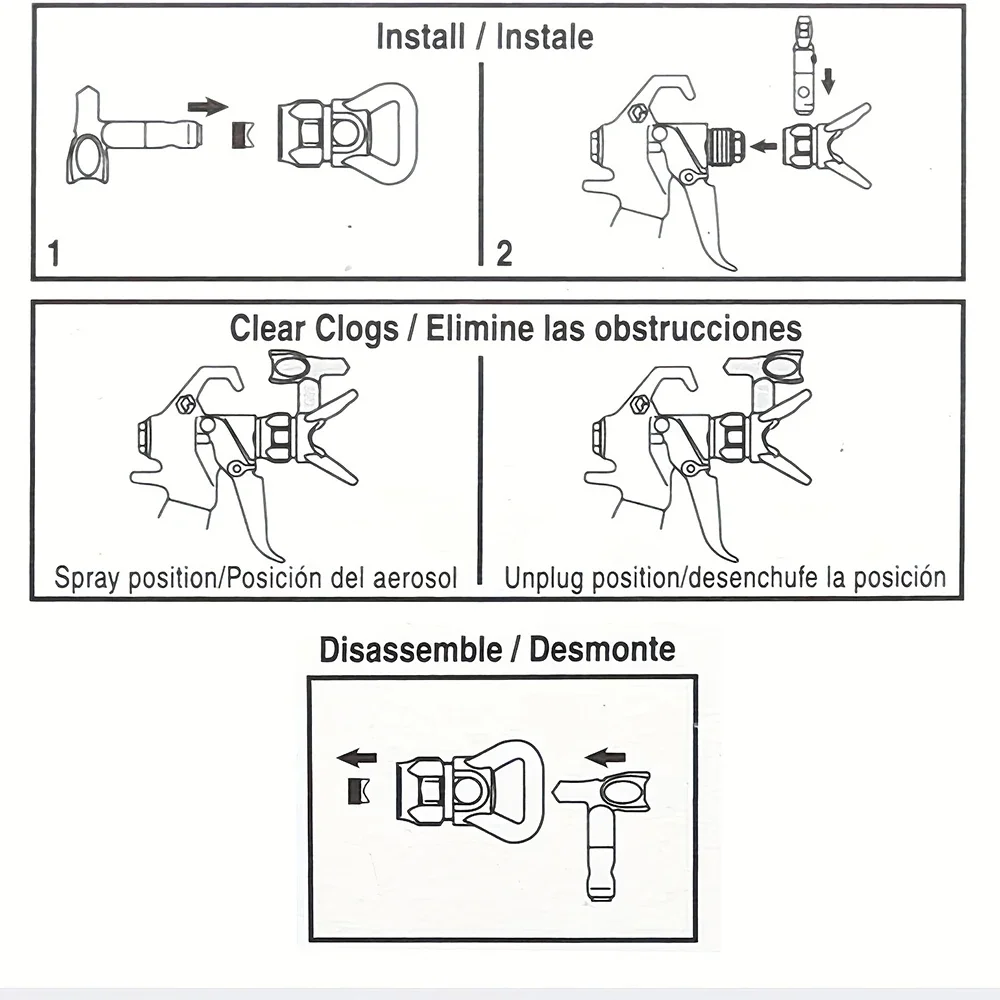 Install / Instale

1

2

Clear Clogs / Elimine las obstrucciones

Spray position/Posición del aerosol

Unplug position/desenchufe la posición

Disassemble / Desmonte