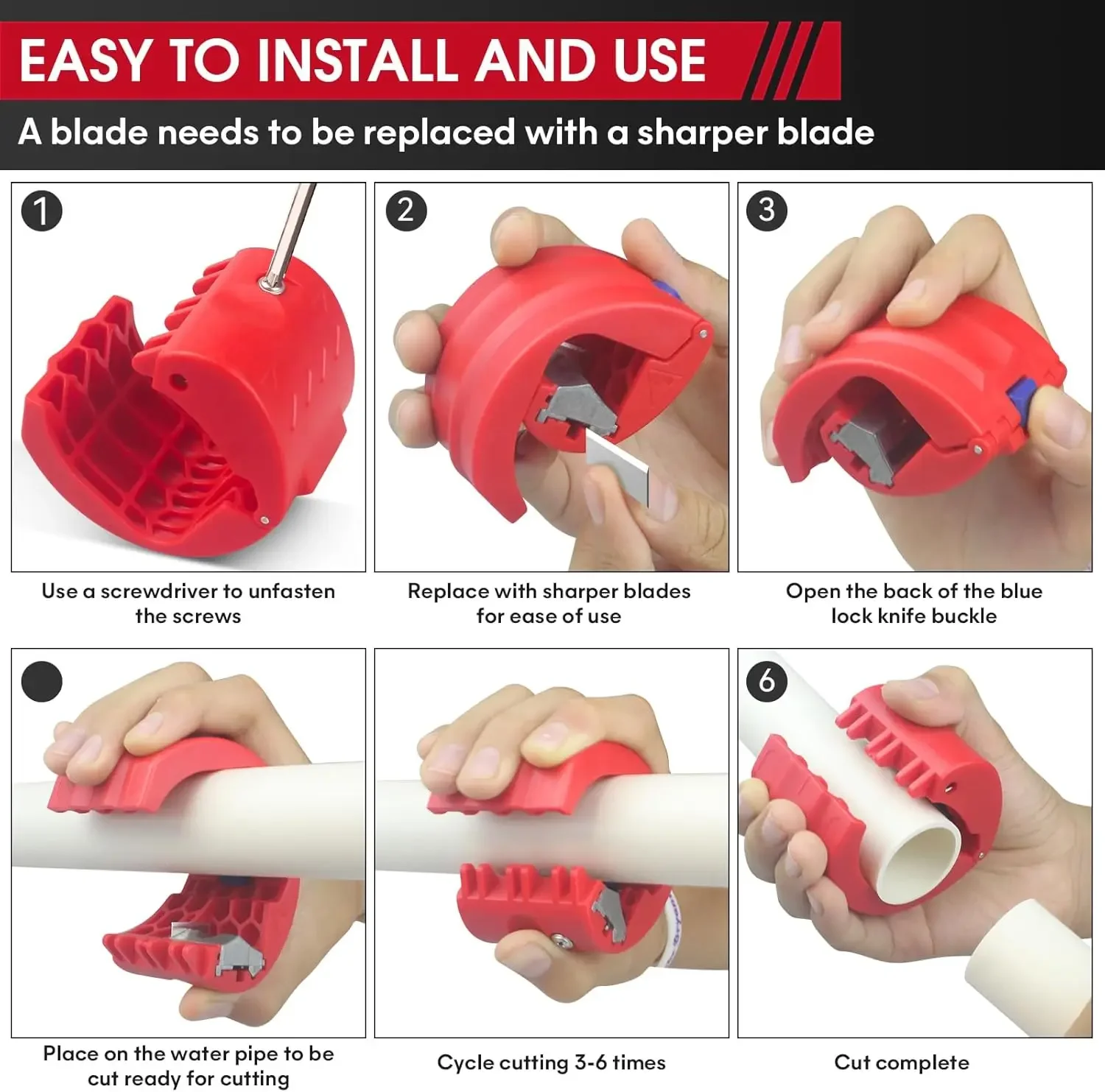 EASY TO INSTALL AND USE

A blade needs to be replaced with a sharper blade

1

Use a screwdriver to unfasten the screws

2

Replace with sharper blades for ease of use

3

Open the back of the blue lock knife buckle

Place on the water pipe to be cut ready for cutting

Cycle cutting 3-6 times

6

Cut complete