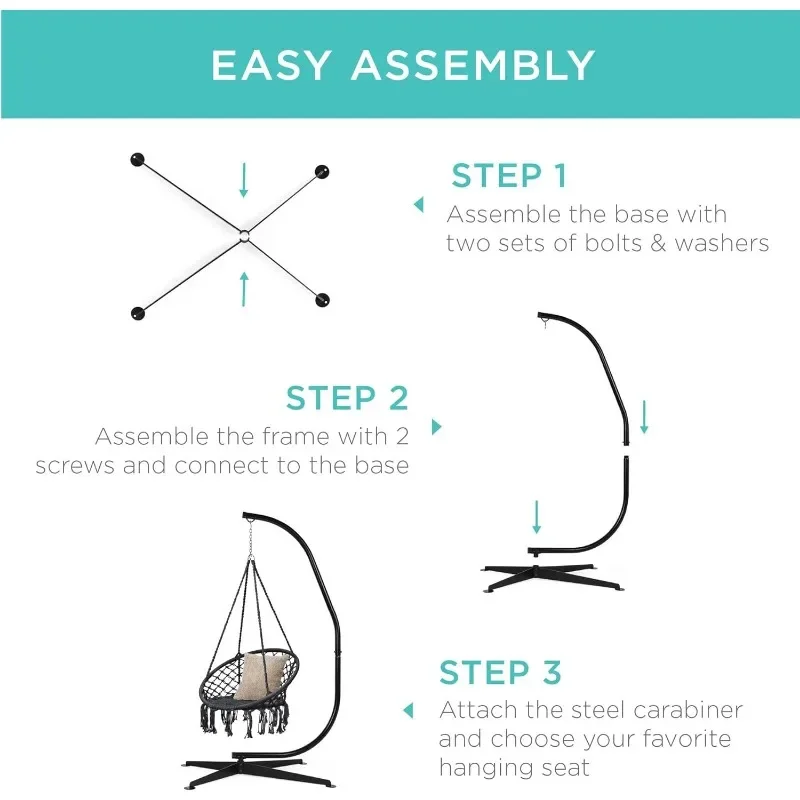 EASY ASSEMBLY

STEP 1
Assemble the base with two sets of bolts & washers

STEP 2
Assemble the frame with 2 screws and connect to the base

STEP 3
Attach the steel carabiner and choose your favorite hanging seat