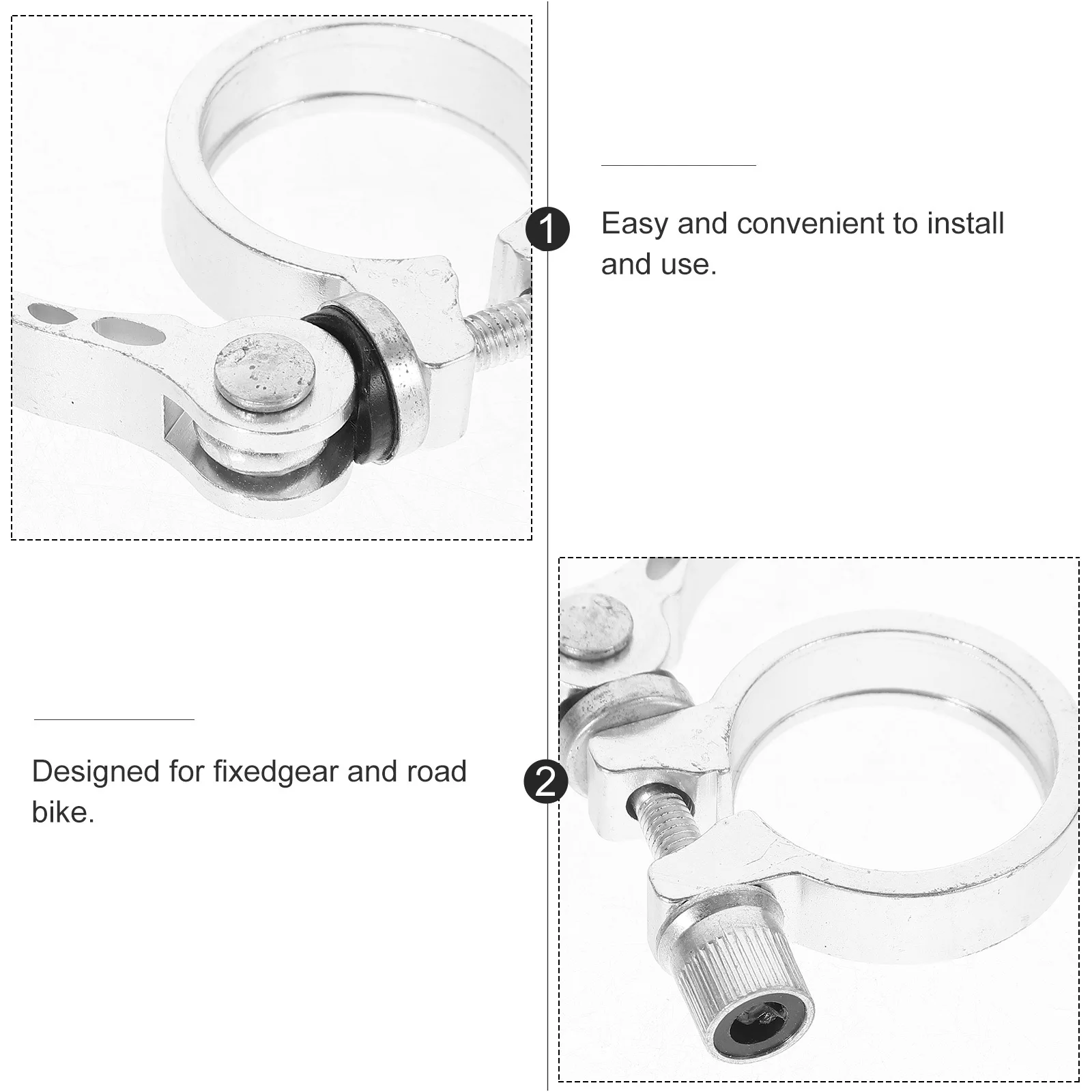 1

Easy and convenient to install and use.

Designed for fixedgear and road bike.

2