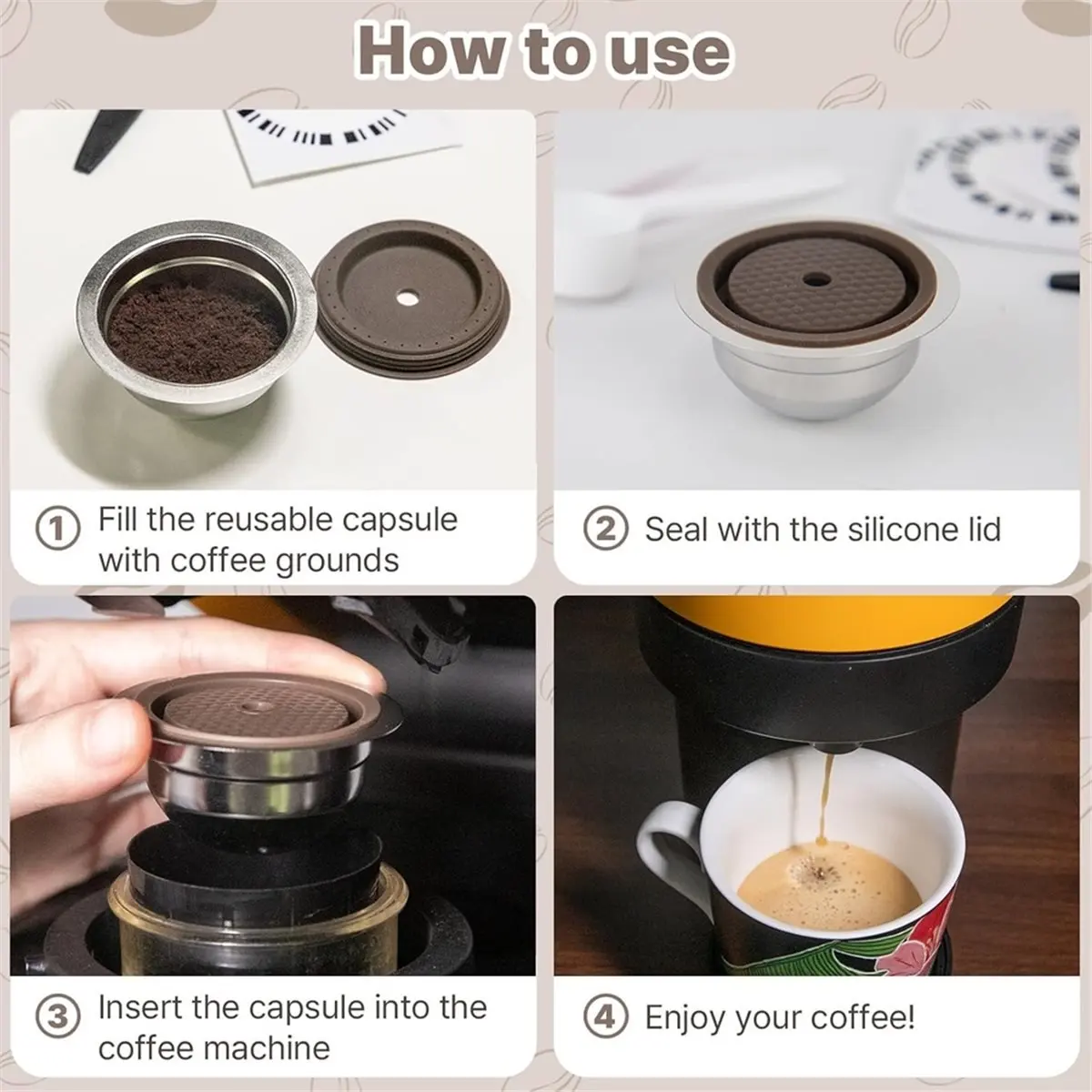 How to use

① Fill the reusable capsule with coffee grounds

② Seal with the silicone lid

③ Insert the capsule into the coffee machine

④ Enjoy your coffee!