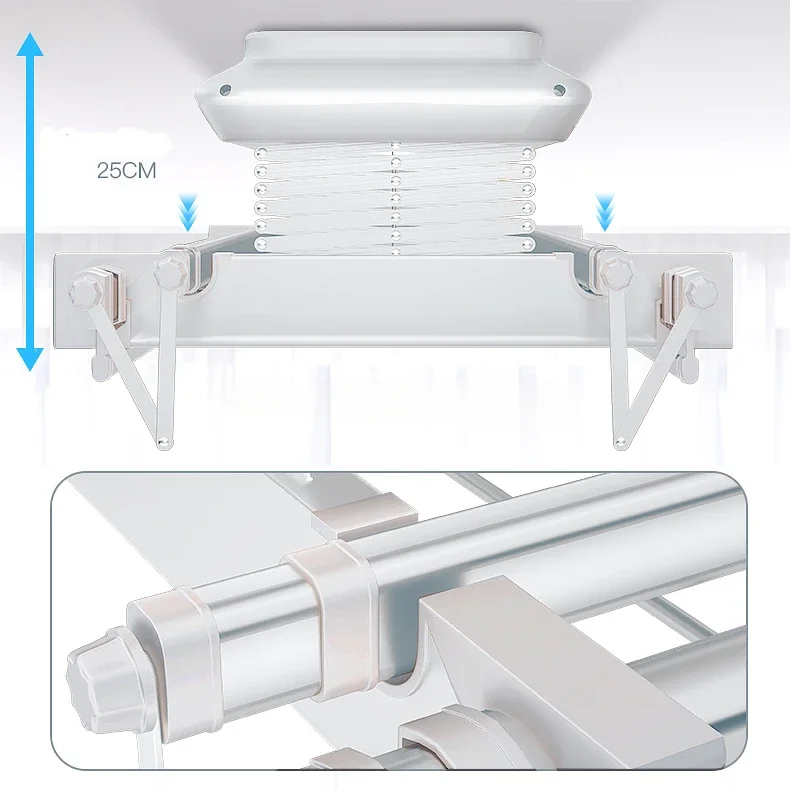 25CM