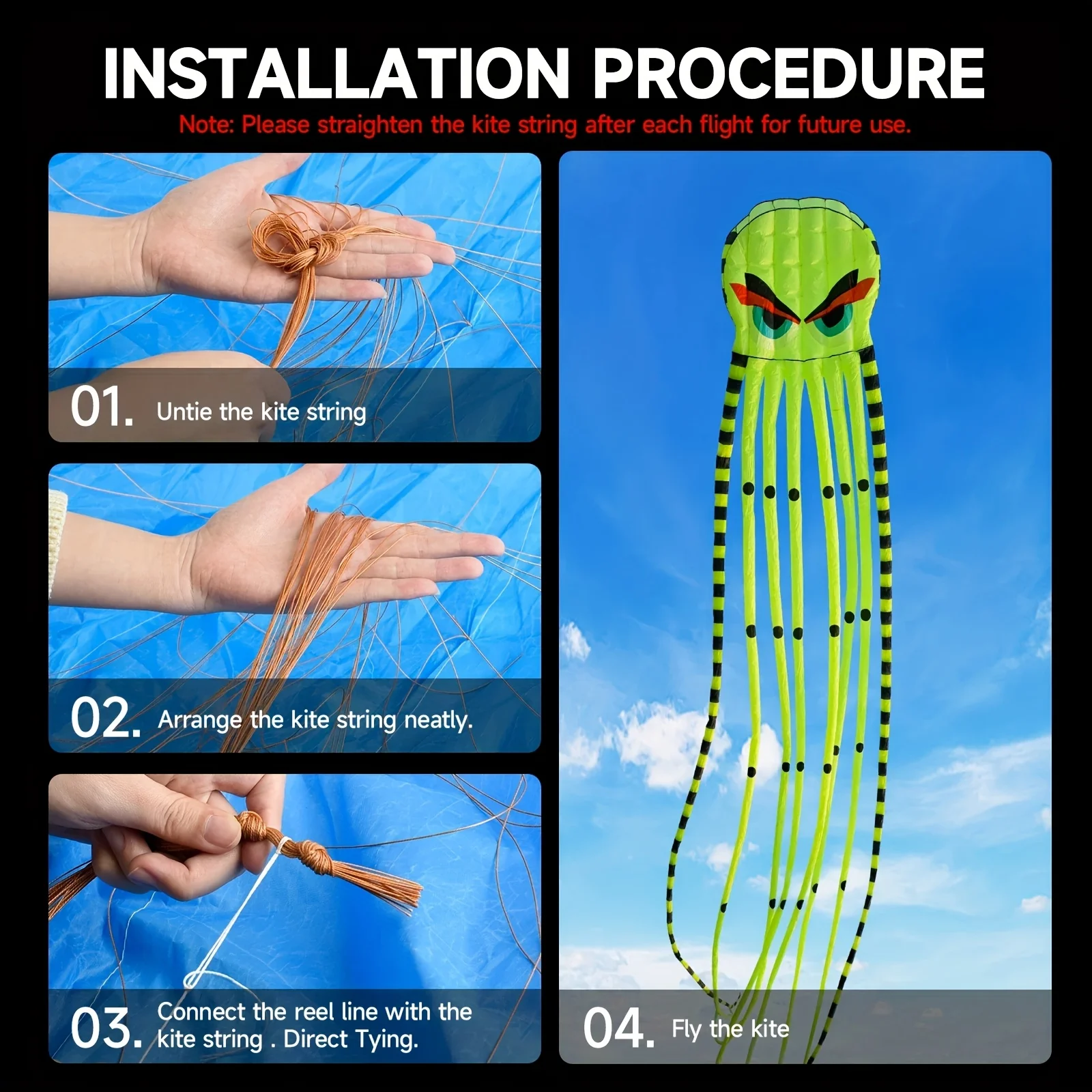 INSTALLATION PROCEDURE

Note: Please straighten the kite string after each flight for future use.

01. Untie the kite string

02. Arrange the kite string neatly.

03. Connect the reel line with the kite string . Direct Tying.

04. Fly the kite