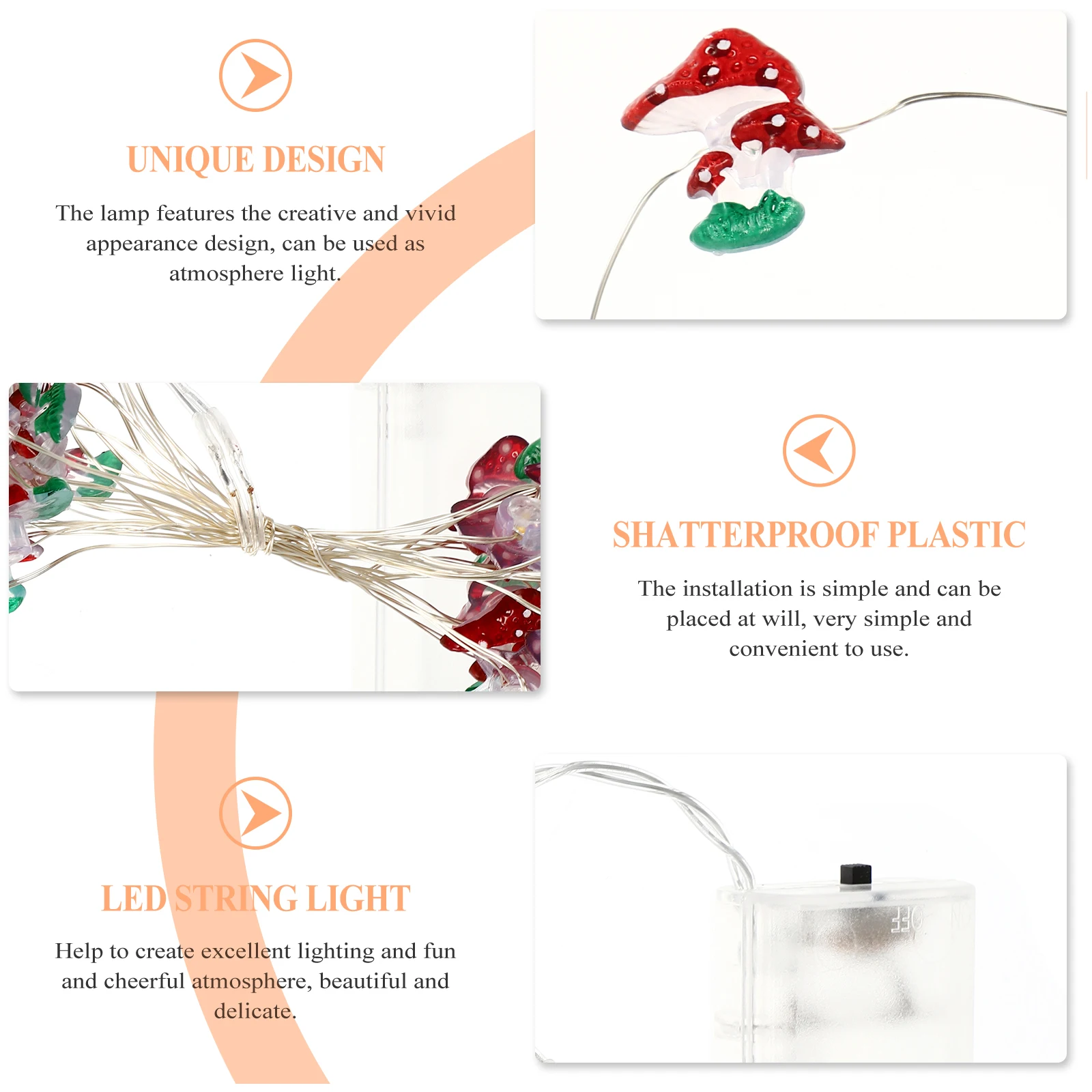 UNIQUE DESIGN

The lamp features the creative and vivid appearance design, can be used as atmosphere light.

SHATTERPROOF PLASTIC

The installation is simple and can be placed at will, very simple and convenient to use.

LED STRING LIGHT

Help to create excellent lighting and fun and cheerful atmosphere, beautiful and delicate.

OFF