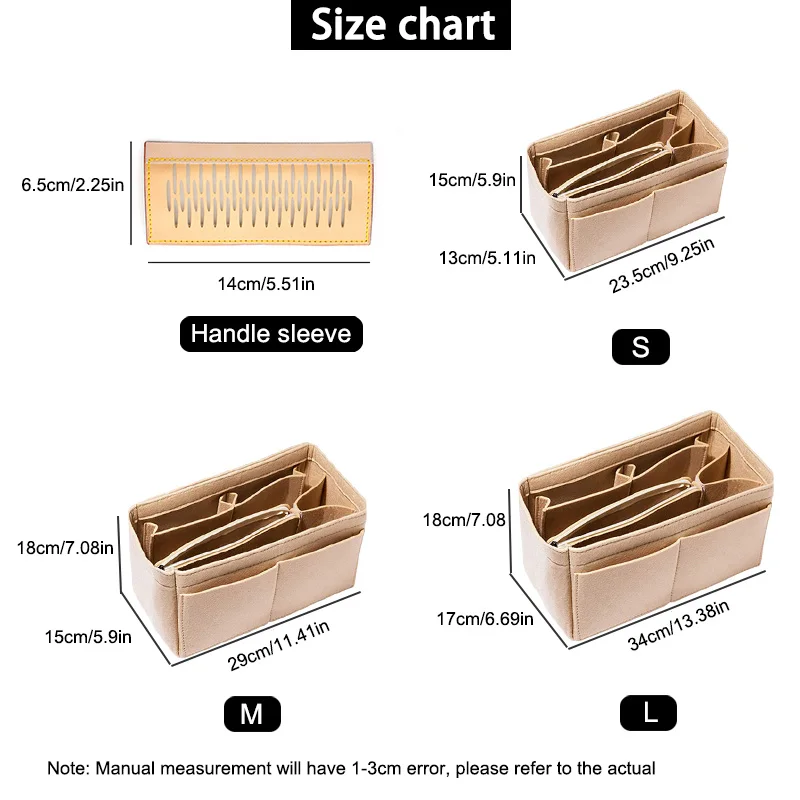 Size chart

6.5cm/2.25in

14cm/5.51in

Handle sleeve

15cm/5.9in

13cm/5.11in

23.5cm/9.25in

S

18cm/7.08in

15cm/5.9in

29cm/11.41in

M

18cm/7.08

17cm/6.69in

34cm/13.38in

L

Note: Manual measurement will have 1-3cm error, please refer to the actual