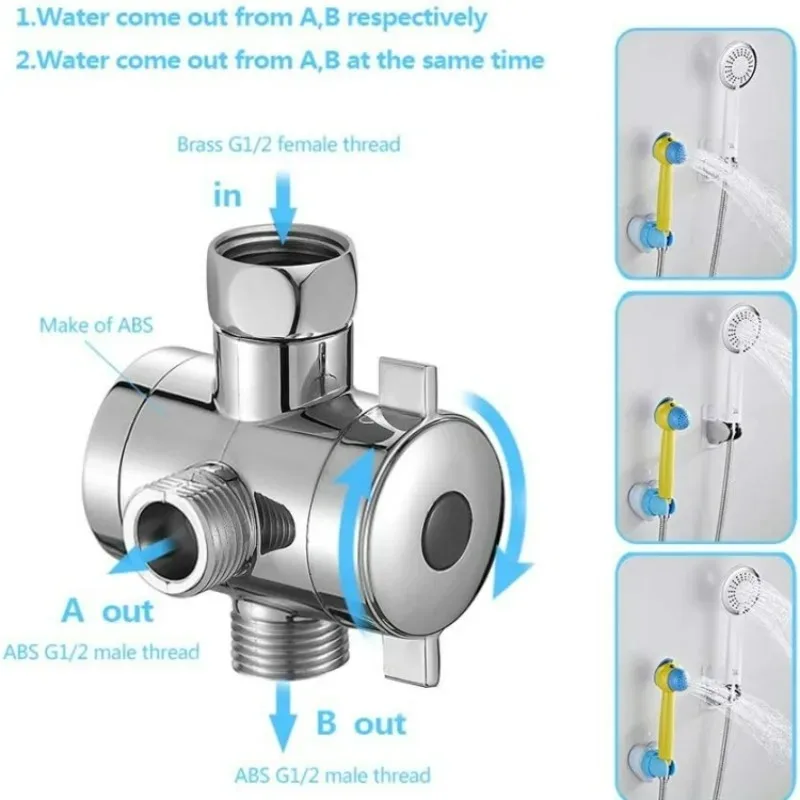 1.Water come out from A,B respectively

2.Water come out from A,B at the same time

Brass G1/2 female thread

in

Make of ABS

A out

ABS G1/2 male thread

B out

ABS G1/2 male thread