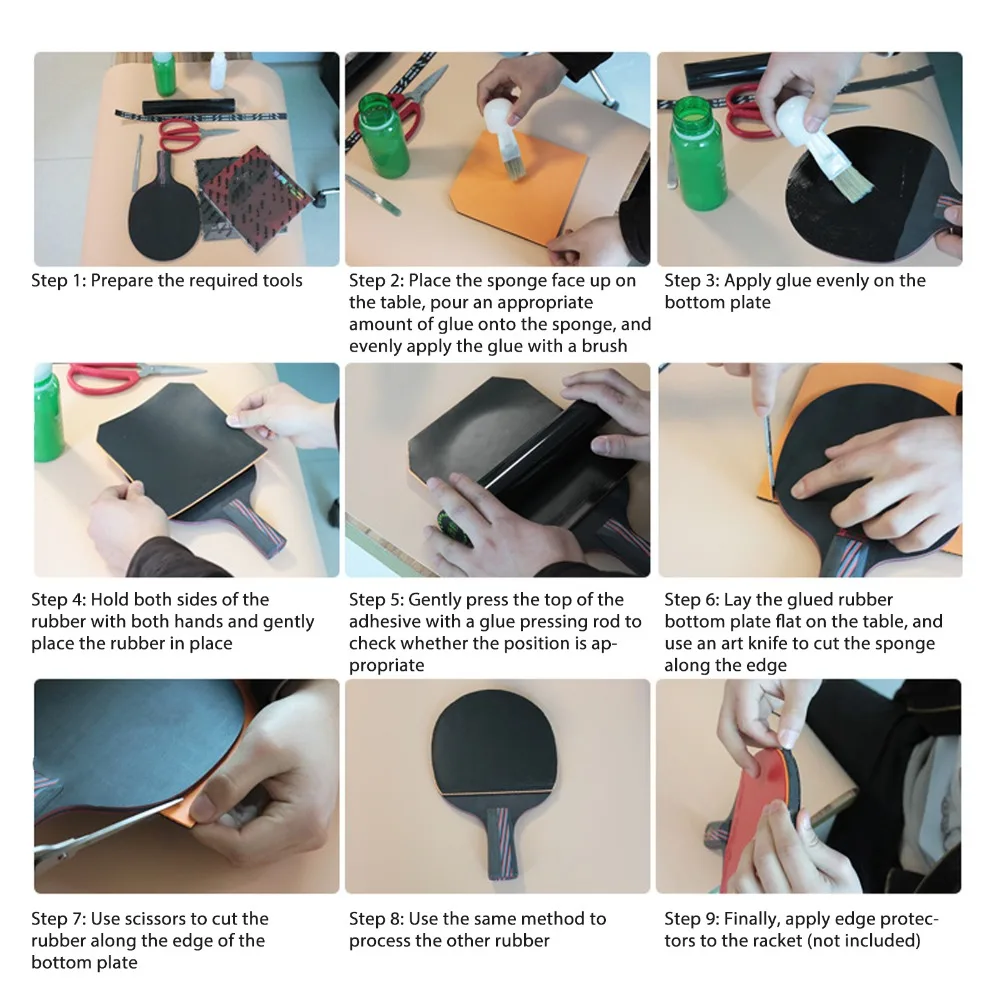 Step 1: Prepare the required tools

Step 2: Place the sponge face up on the table, pour an appropriate amount of glue onto the sponge, and evenly apply the glue with a brush

Step 3: Apply glue evenly on the bottom plate

Step 4: Hold both sides of the rubber with both hands and gently place the rubber in place

Step 5: Gently press the top of the adhesive with a glue pressing rod to check whether the position is appropriate

Step 6: Lay the glued rubber bottom plate flat on the table, and use an art knife to cut the sponge along the edge

Step 7: Use scissors to cut the rubber along the edge of the bottom plate

Step 8: Use the same method to process the other rubber

Step 9: Finally, apply edge protectors to the racket (not included)