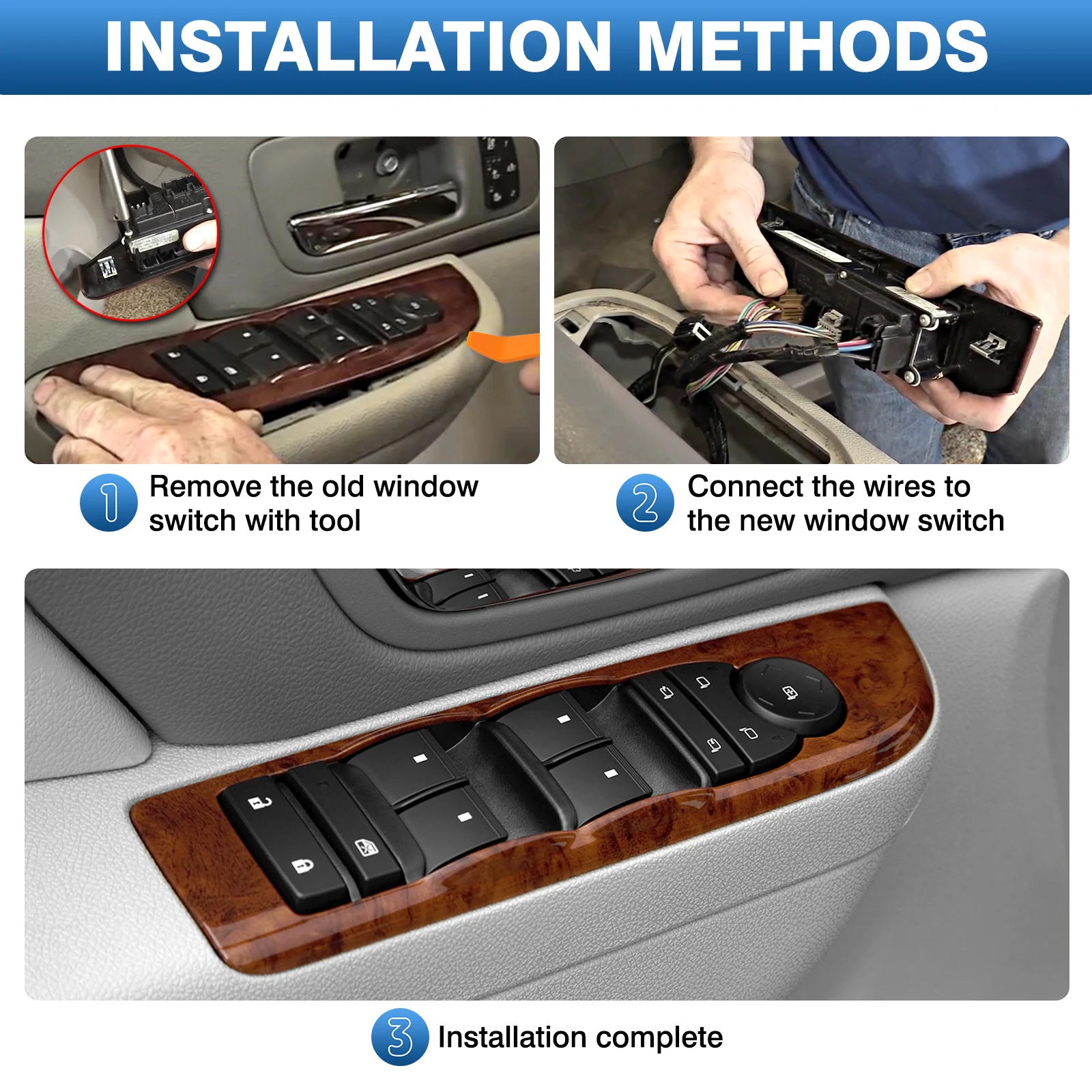 INSTALLATION METHODS

1 Remove the old window switch with tool

2 Connect the wires to the new window switch

3 Installation complete