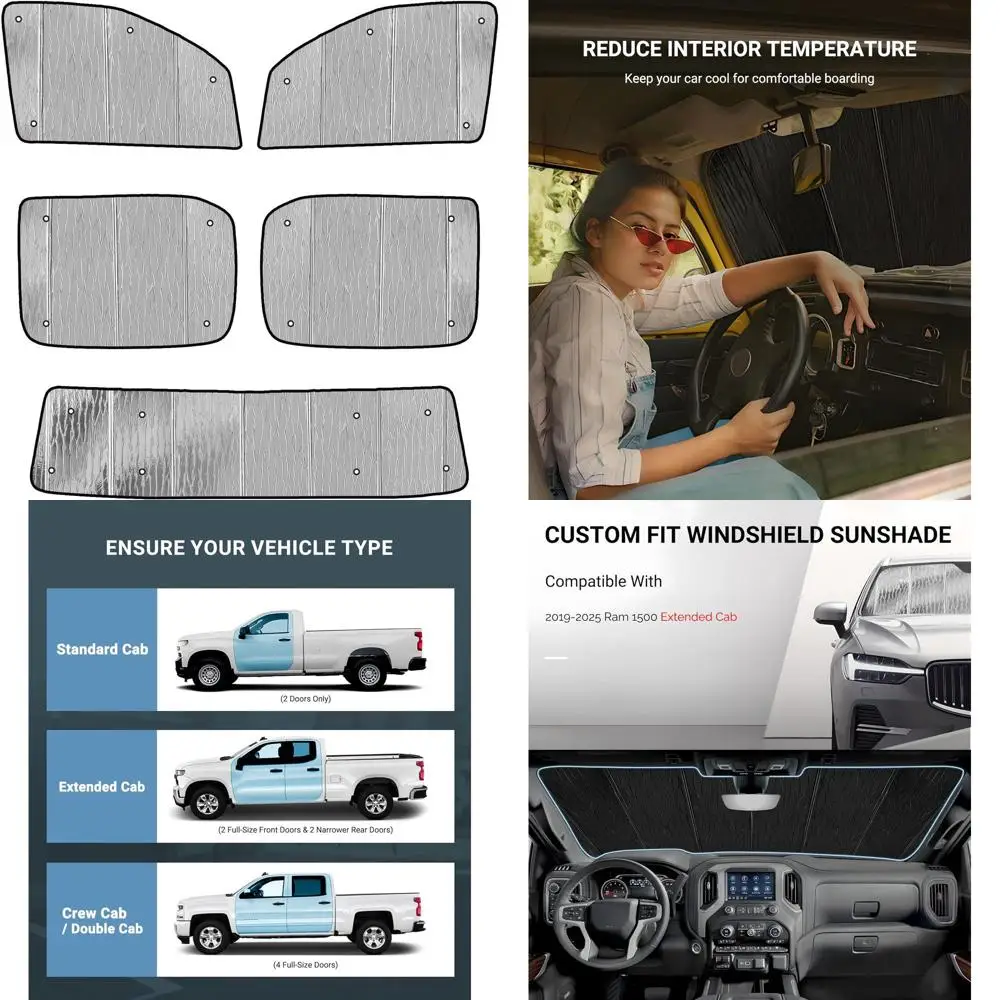 REDUCE INTERIOR TEMPERATURE

Keep your car cool for comfortable boarding

ENSURE YOUR VEHICLE TYPE

Standard Cab

(2 Doors Only)

Extended Cab

(2 Full-Size Front Doors & 2 Narrower Rear Doors)

Crew Cab / Double Cab

(4 Full-Size Doors)

CUSTOM FIT WINDSHIELD SUNSHADE

Compatible With

2019-2025 Ram 1500 Extended Cab