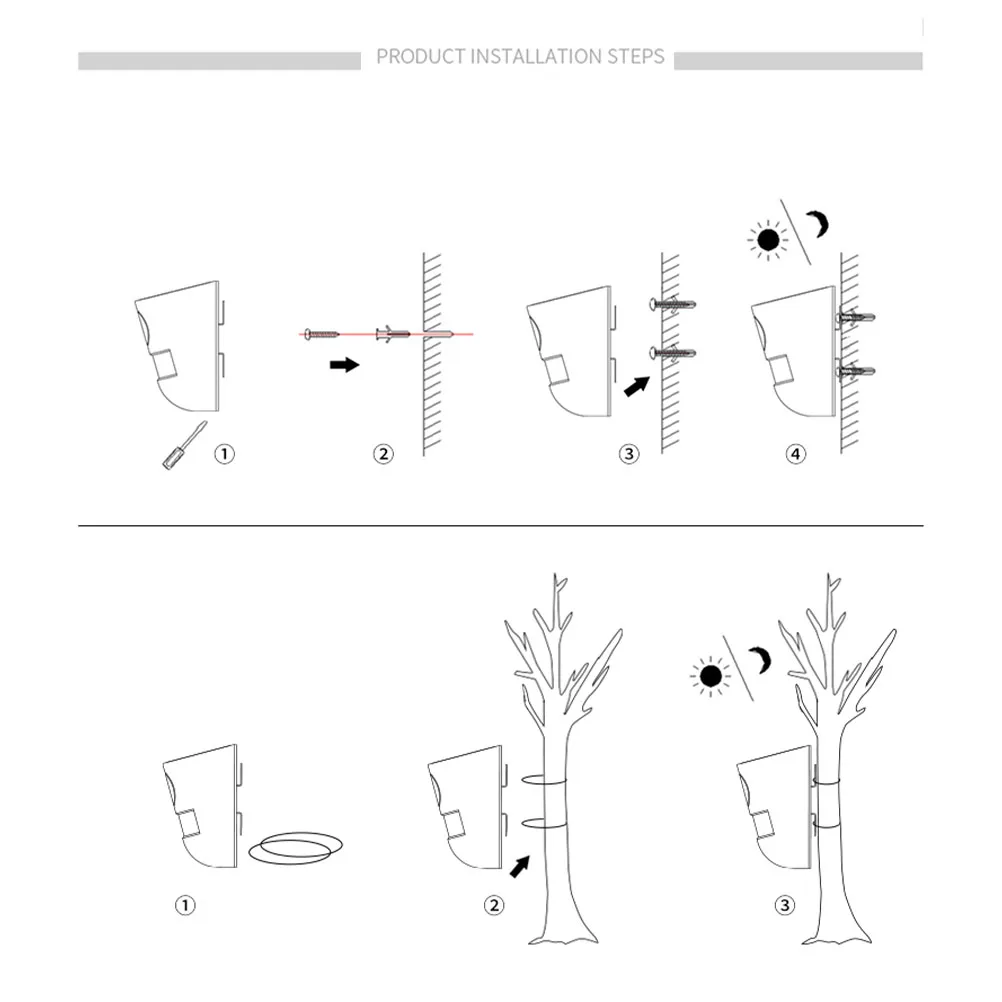 PRODUCT INSTALLATION STEPS

①

②

③

④

①

②

③