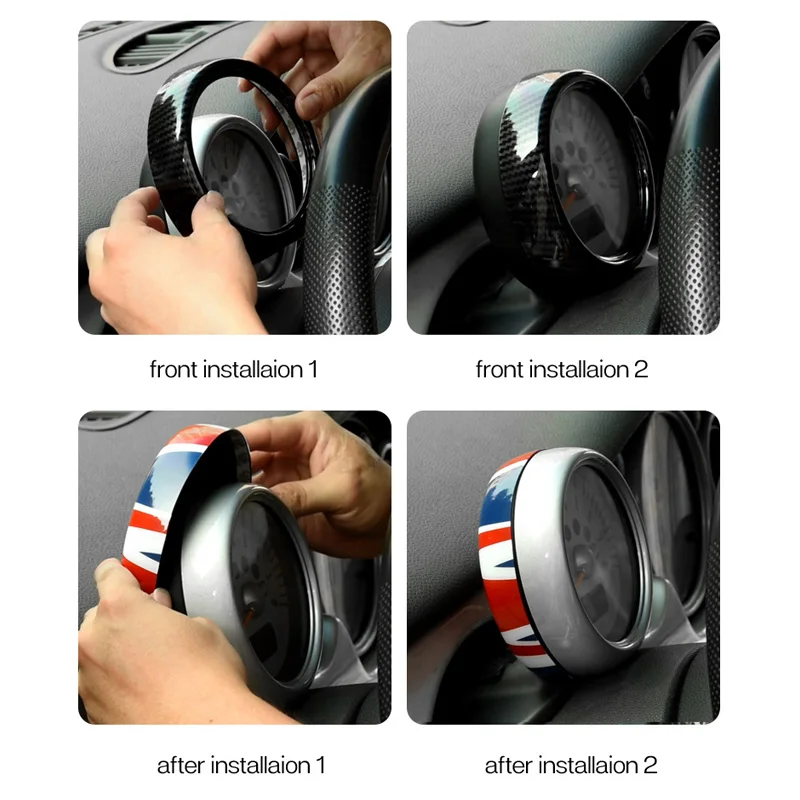 front installaion 1

front installaion 2

after installaion 1

after installaion 2