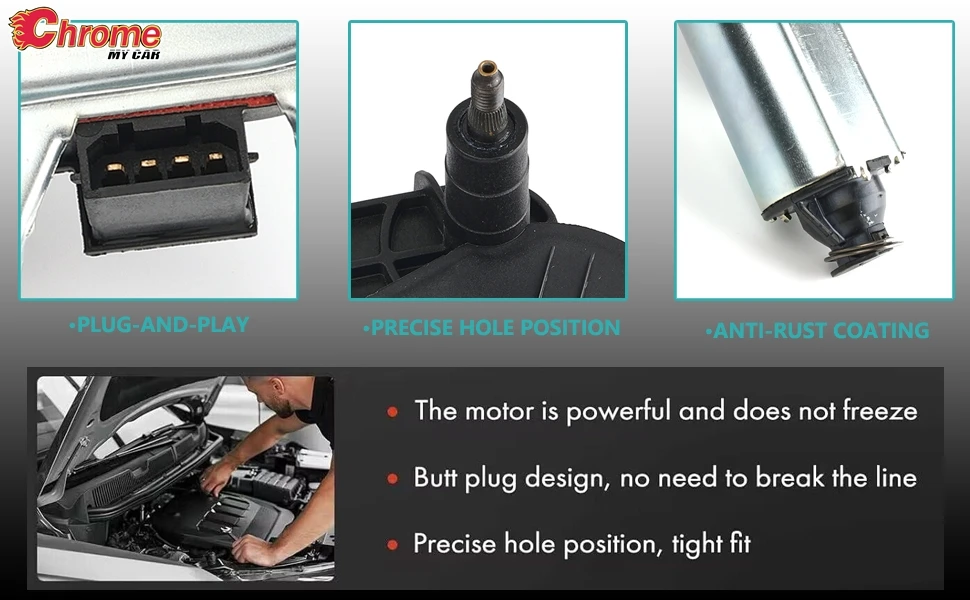 Chrome MY CAR

•PLUG-AND-PLAY

•PRECISE HOLE POSITION

•ANTI-RUST COATING

• The motor is powerful and does not freeze

• Butt plug design, no need to break the line

• Precise hole position, tight fit