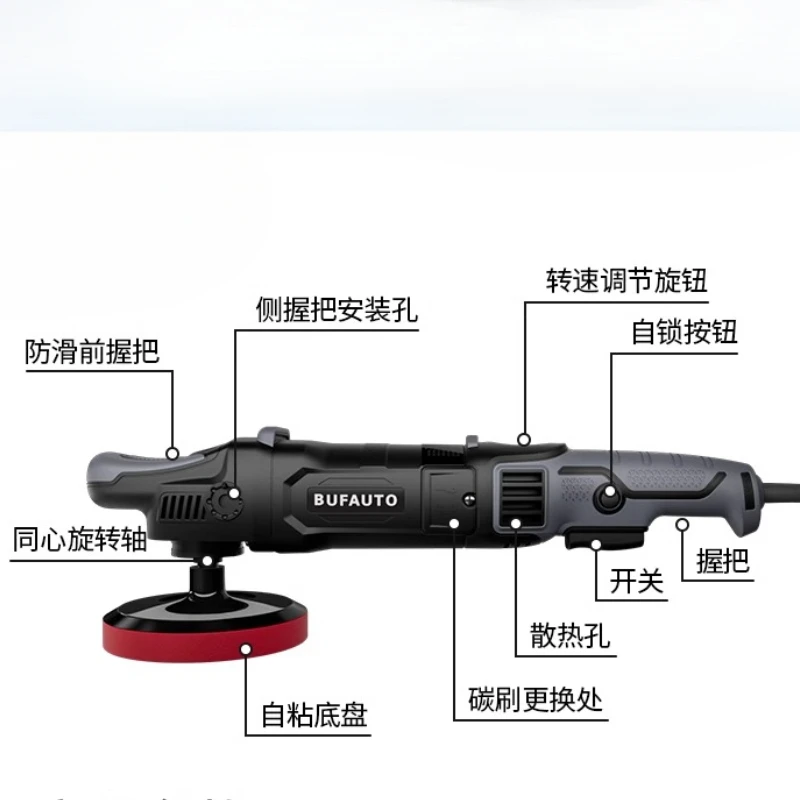 转速调节旋钮

侧握把安装孔

自锁按钮

防滑前握把

BUFAUTO

同心旋转轴

握把

开关

散热孔

碳刷更换处

自粘底盘