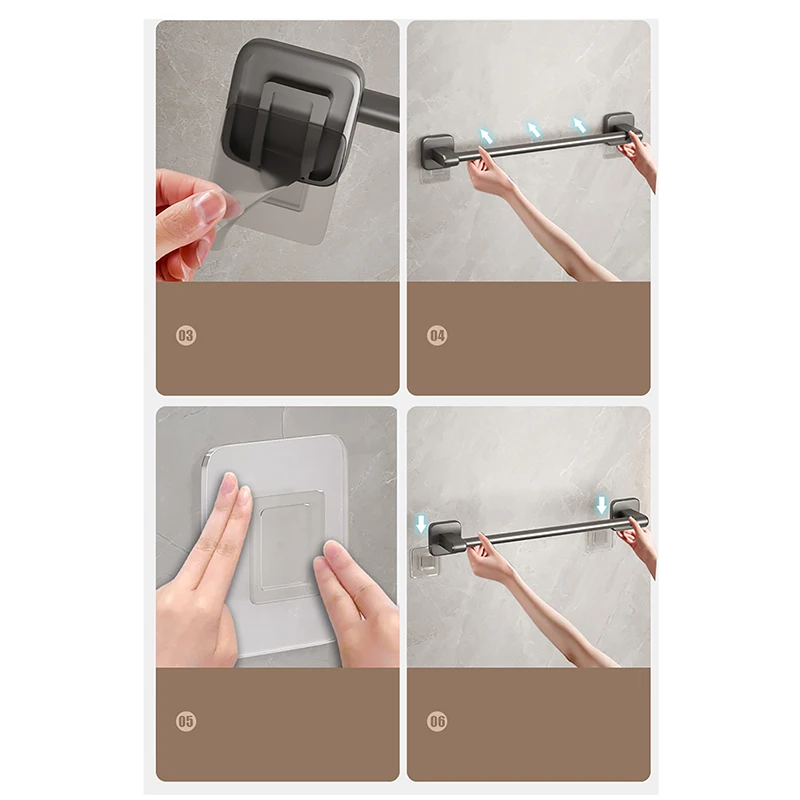 03

04

05

06