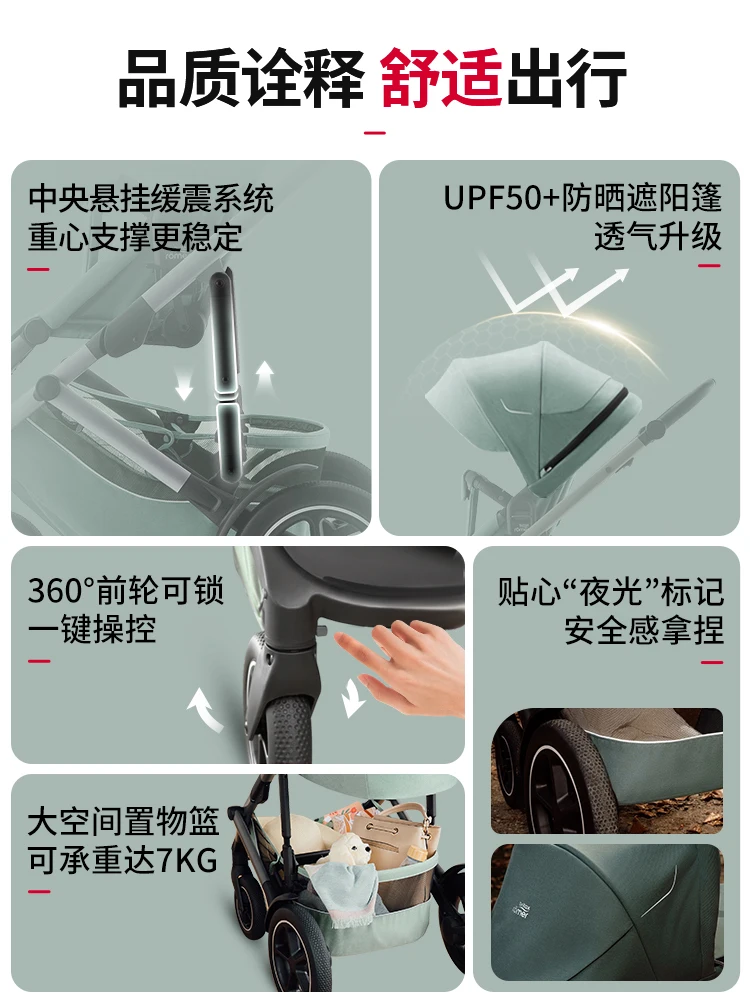 品质诠释 舒适出行

中央悬挂缓震系统
重心支撑更稳定

UPF50+防晒遮阳篷
透气升级

360°前轮可锁
一键操控

贴心“夜光”标记
安全感拿捏

大空间置物篮
可承重达7KG