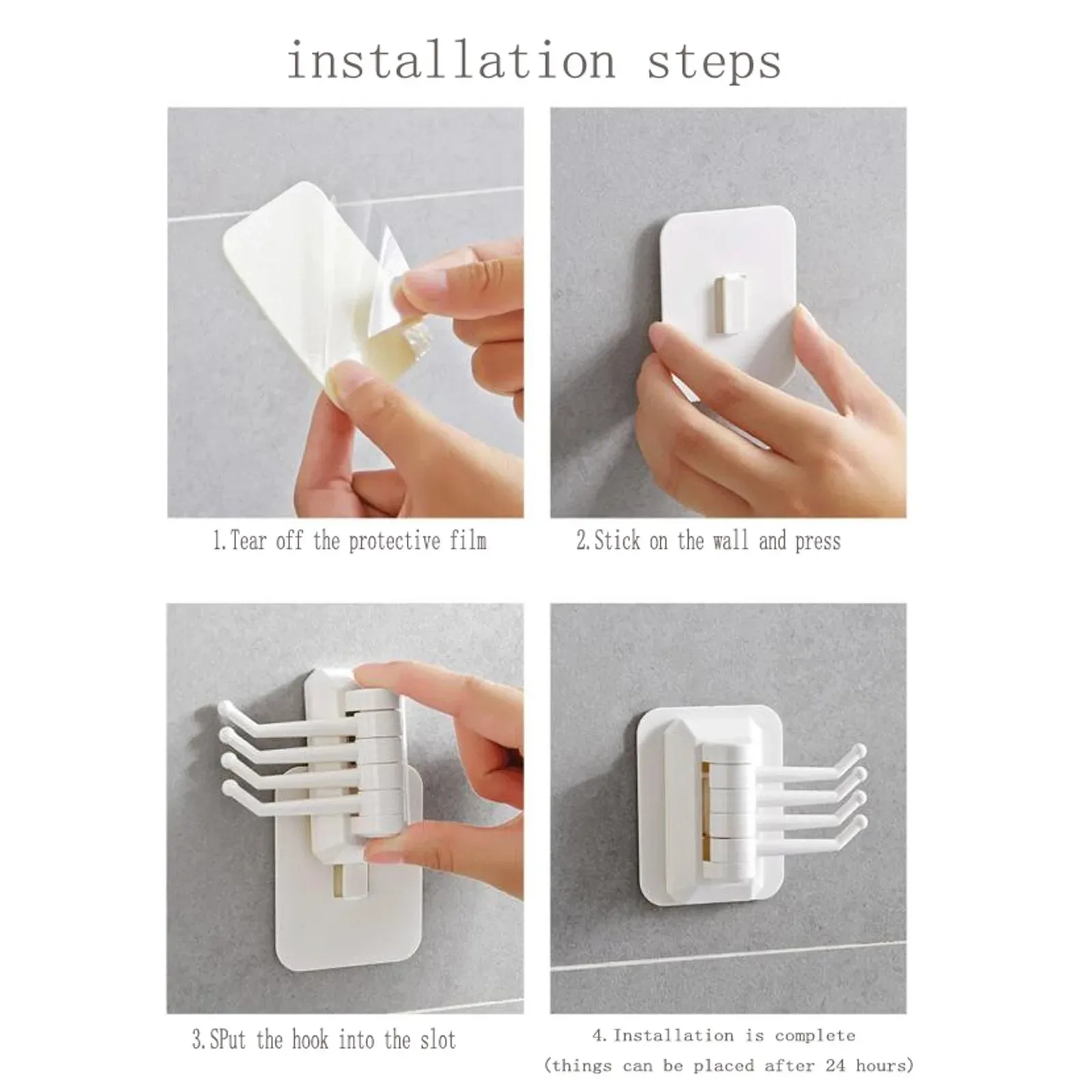 installation steps

1.Tear off the protective film

2.Stick on the wall and press

3.SPut the hook into the slot

4.Installation is complete
(things can be placed after 24 hours)