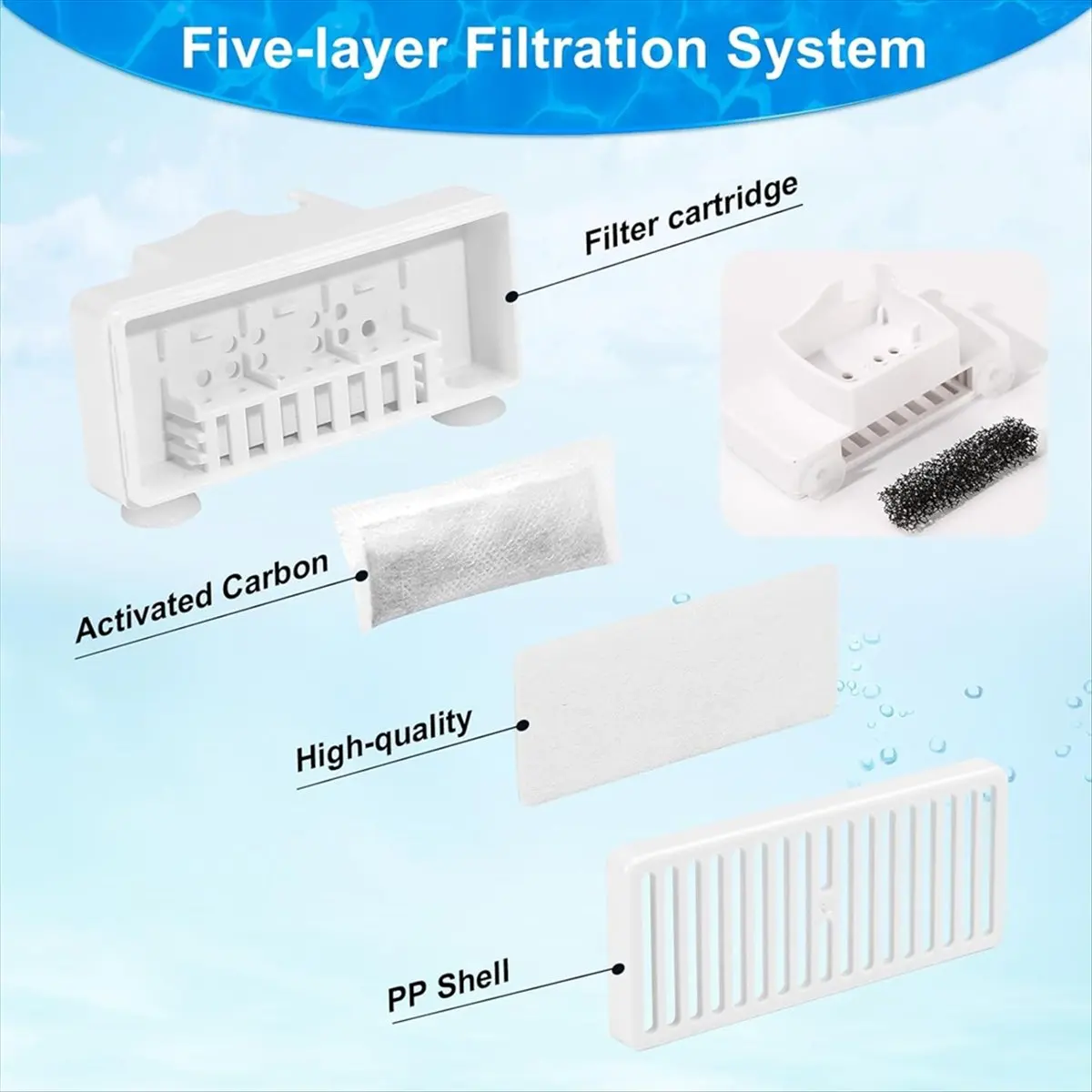 Five-layer Filtration System

Filter cartridge

Activated Carbon

High-quality

PP Shell