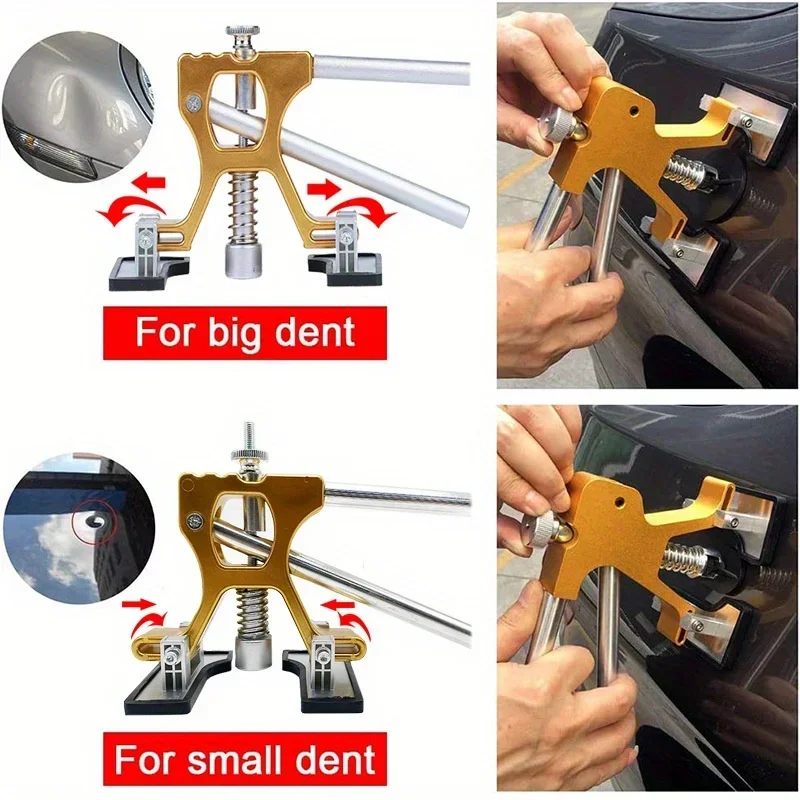 For big dent

For small dent