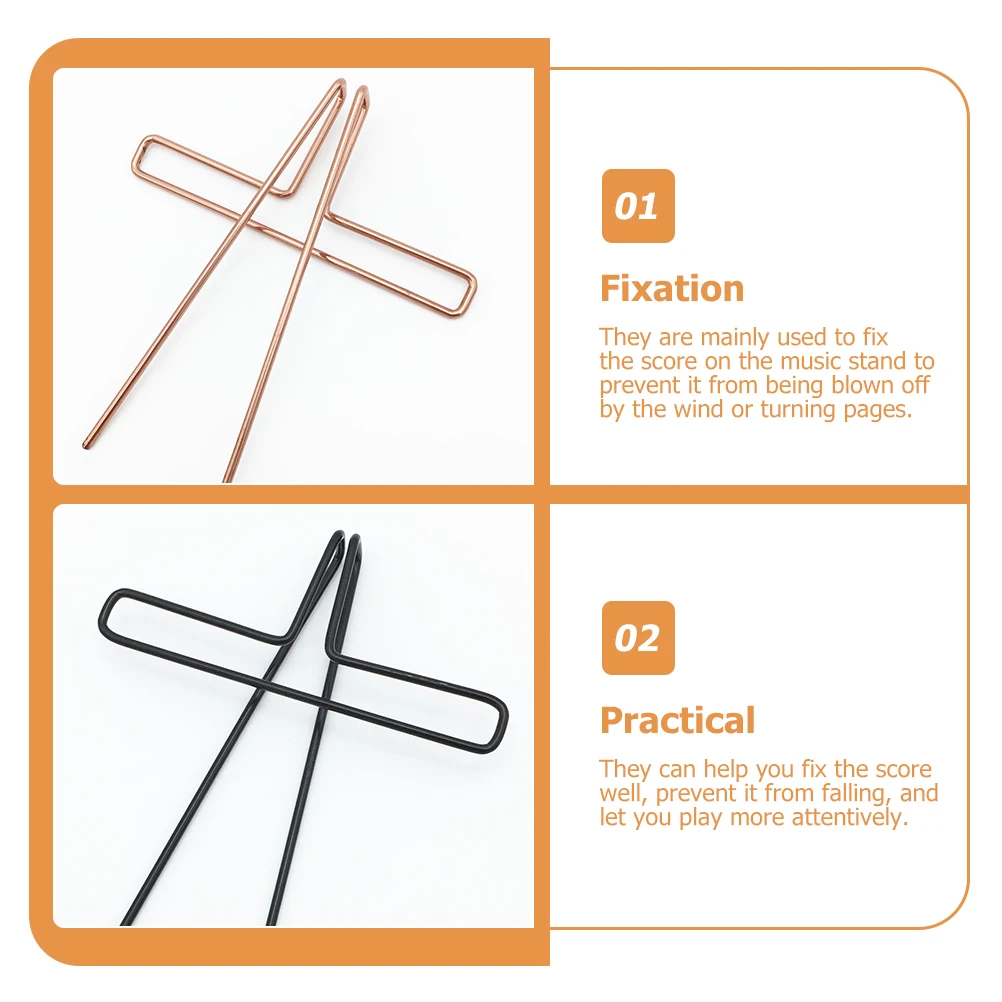 01

Fixation

They are mainly used to fix the score on the music stand to prevent it from being blown off by the wind or turning pages.

02

Practical

They can help you fix the score well, prevent it from falling, and let you play more attentively.