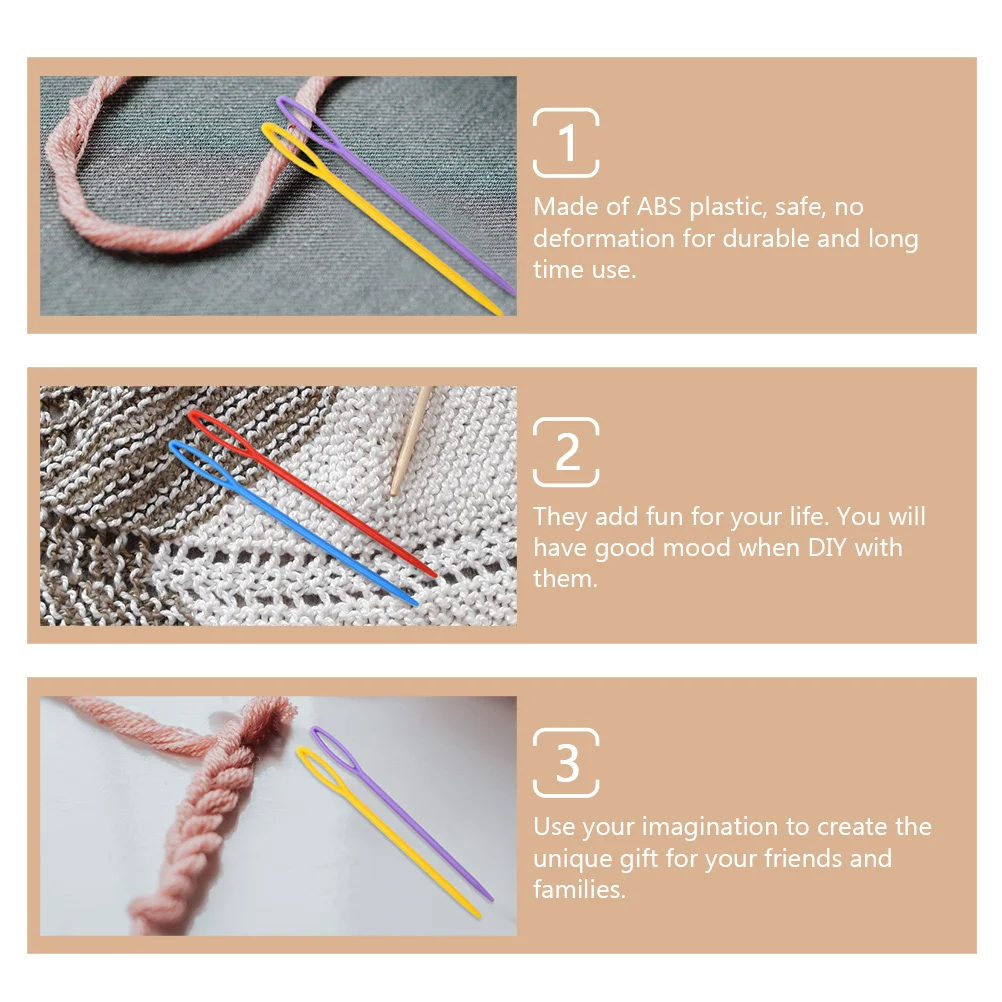 1

Made of ABS plastic, safe, no deformation for durable and long time use.

2

They add fun for your life. You will have good mood when DIY with them.

3

Use your imagination to create the unique gift for your friends and families.