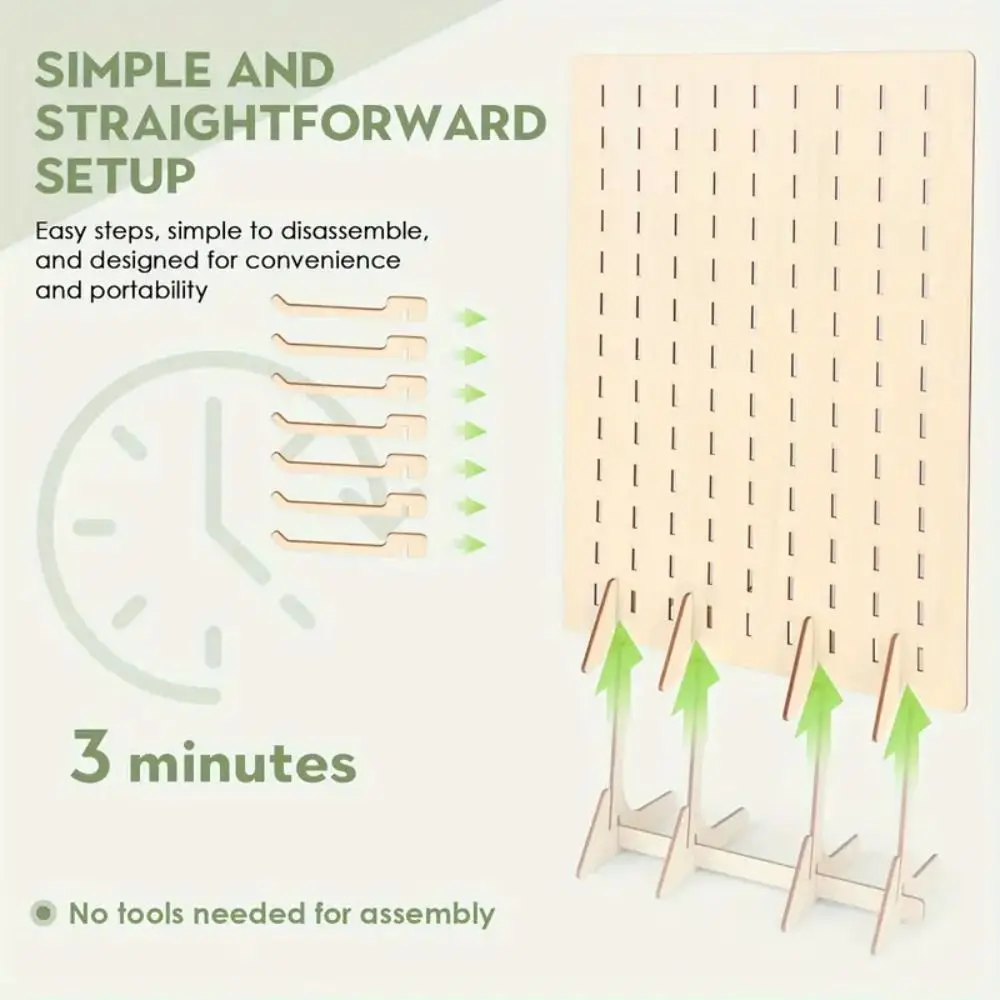 SIMPLE AND STRAIGHTFORWARD SETUP

Easy steps, simple to disassemble, and designed for convenience and portability

3 minutes

No tools needed for assembly