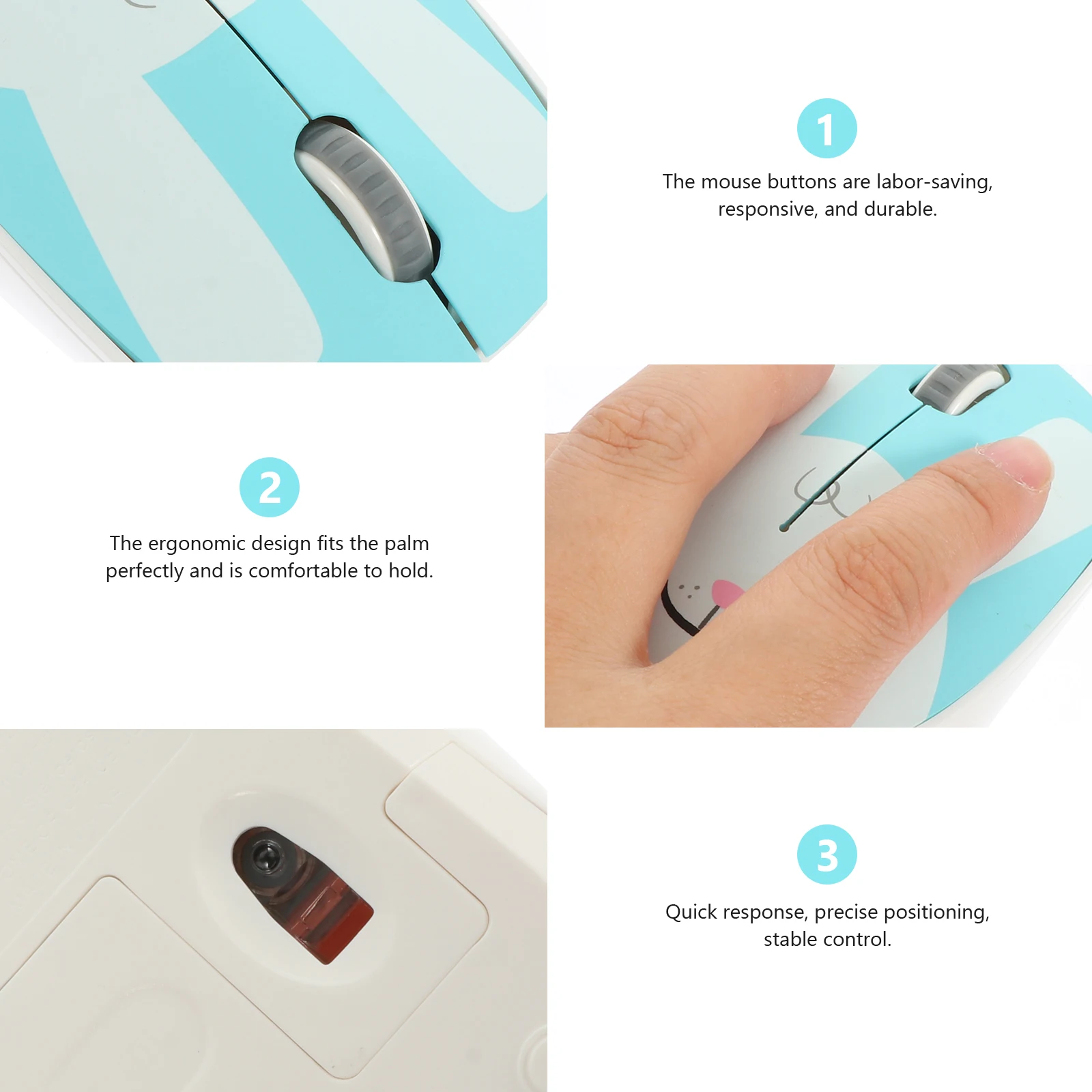 1

The mouse buttons are labor-saving, responsive, and durable.

2

The ergonomic design fits the palm perfectly and is comfortable to hold.

3

Quick response, precise positioning, stable control.