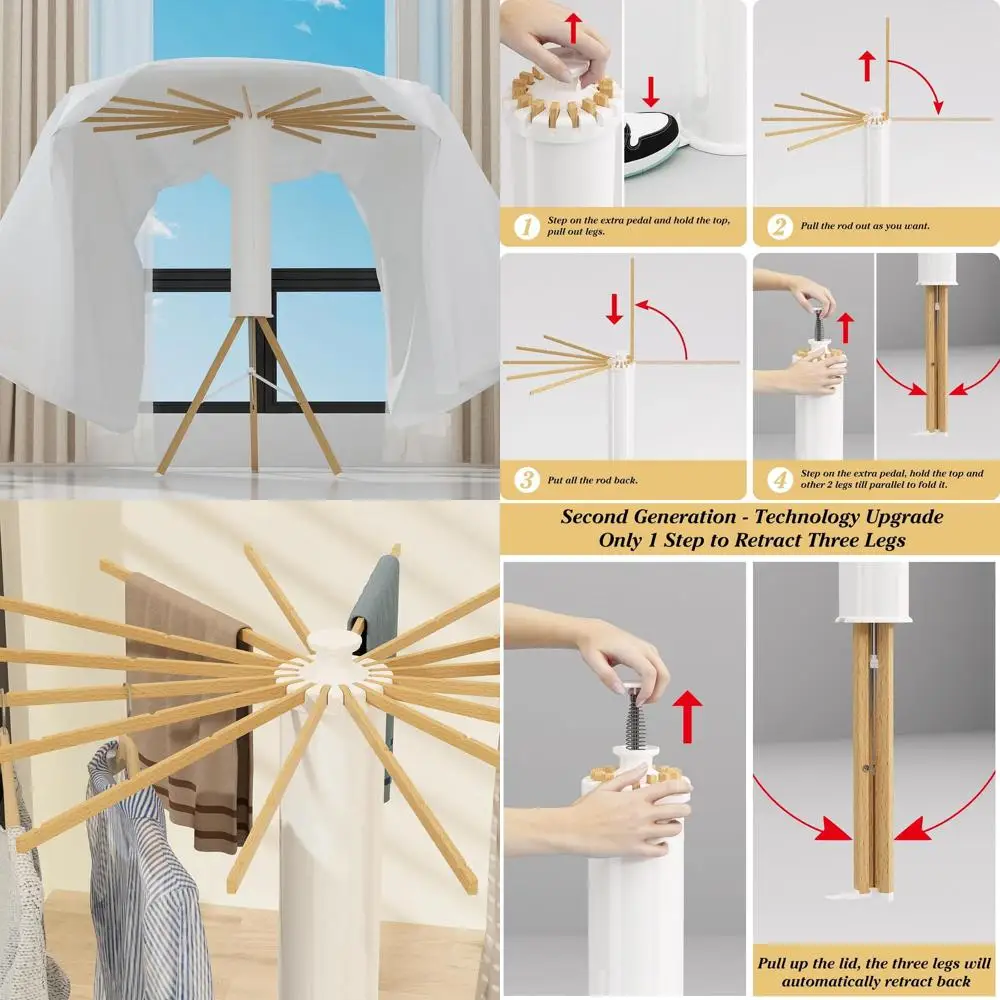 1 Step on the extra pedal and hold the top, pull out legs.

2 Pull the rod out as you want.

3 Put all the rod back.

4 Step on the extra pedal, hold the top and other 2 legs till parallel to fold it.

Second Generation - Technology Upgrade
Only 1 Step to Retract Three Legs

Pull up the lid, the three legs will automatically retract back