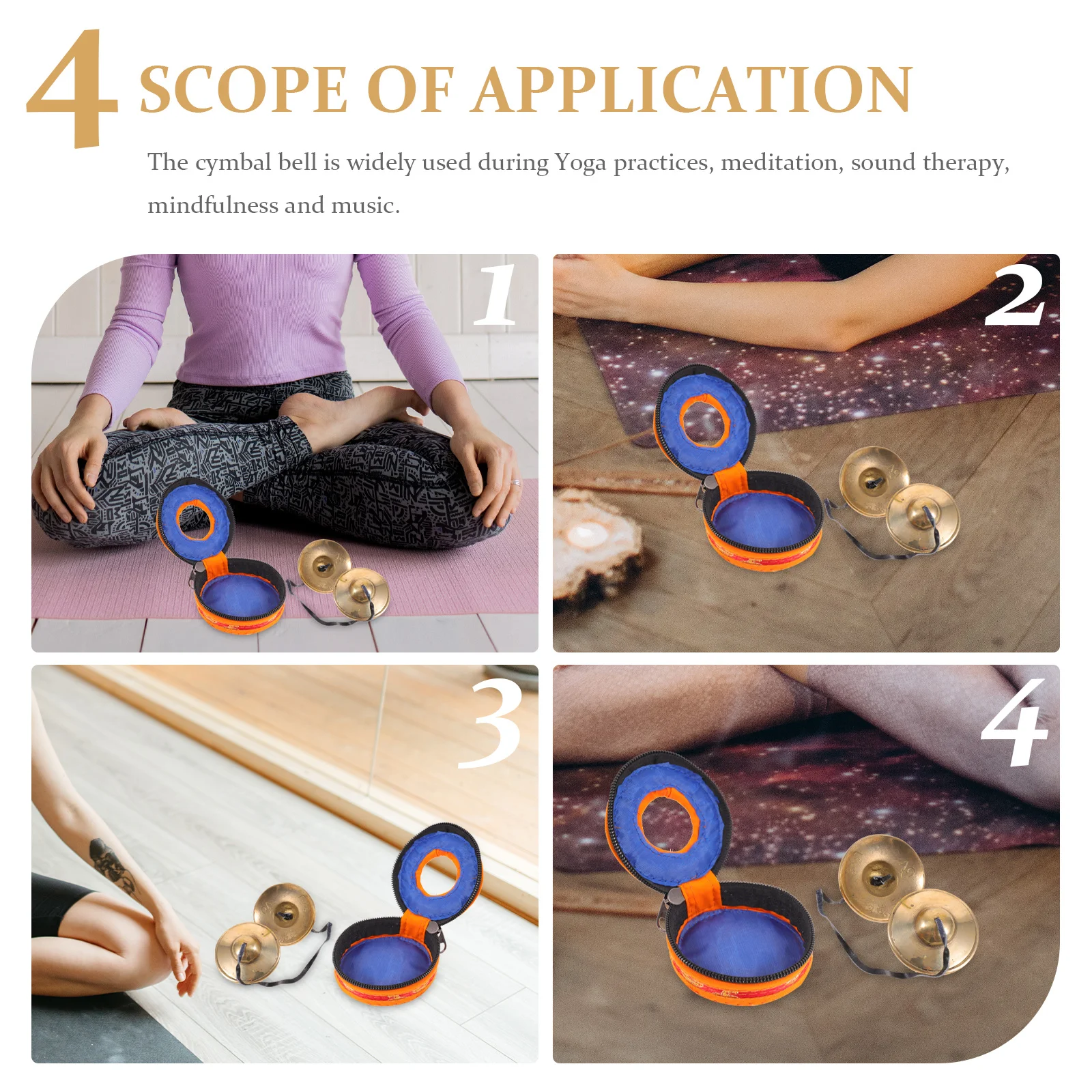 4 SCOPE OF APPLICATION

The cymbal bell is widely used during Yoga practices, meditation, sound therapy, mindfulness and music.

1

2

3

4