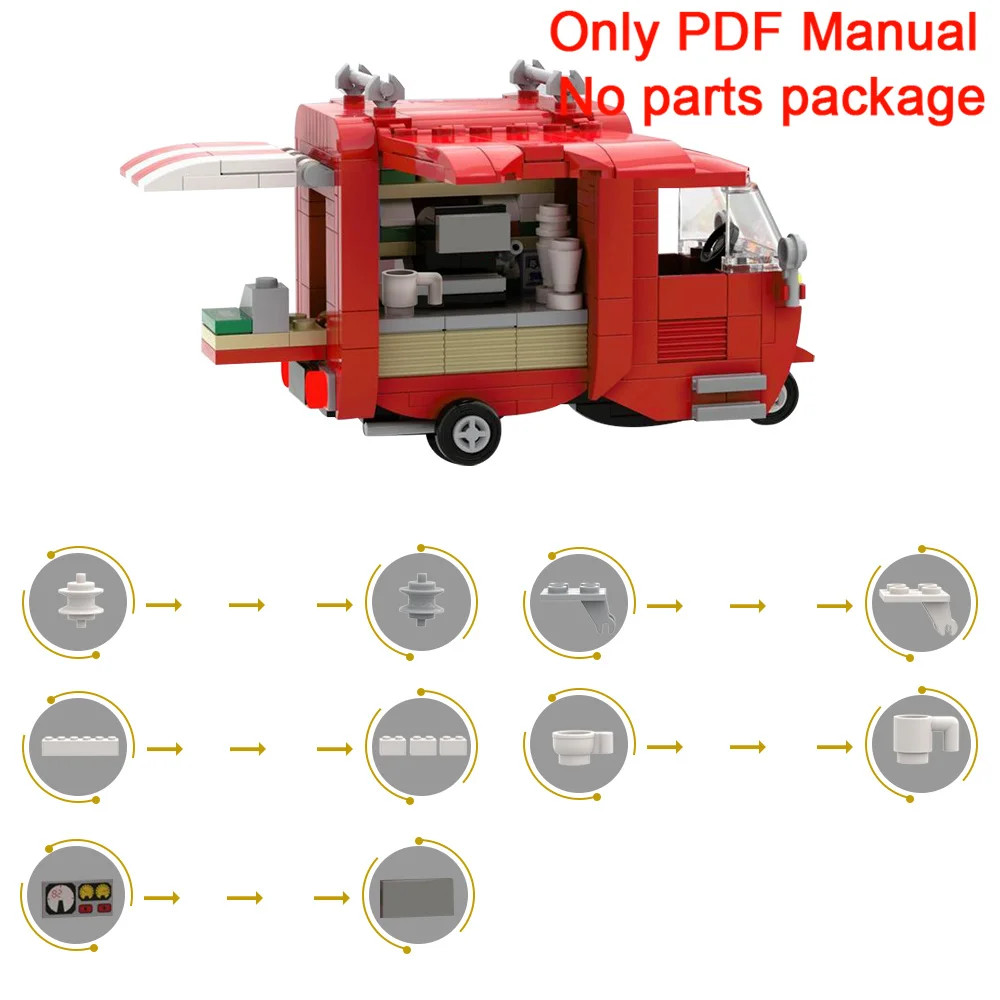 Only PDF Manual
No parts package