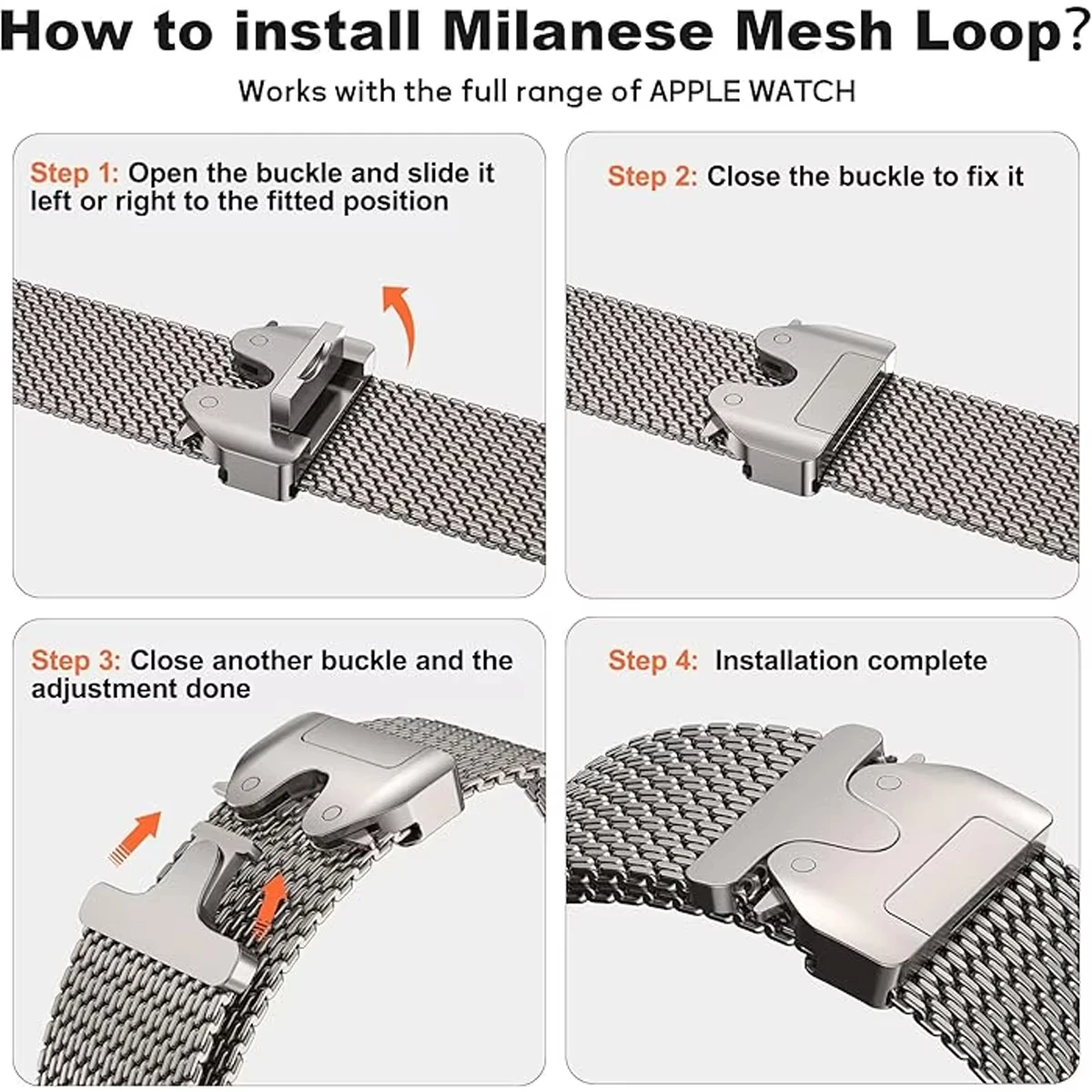 How to install Milanese Mesh Loop?

Works with the full range of APPLE WATCH

Step 1: Open the buckle and slide it left or right to the fitted position

Step 2: Close the buckle to fix it

Step 3: Close another buckle and the adjustment done

Step 4: Installation complete