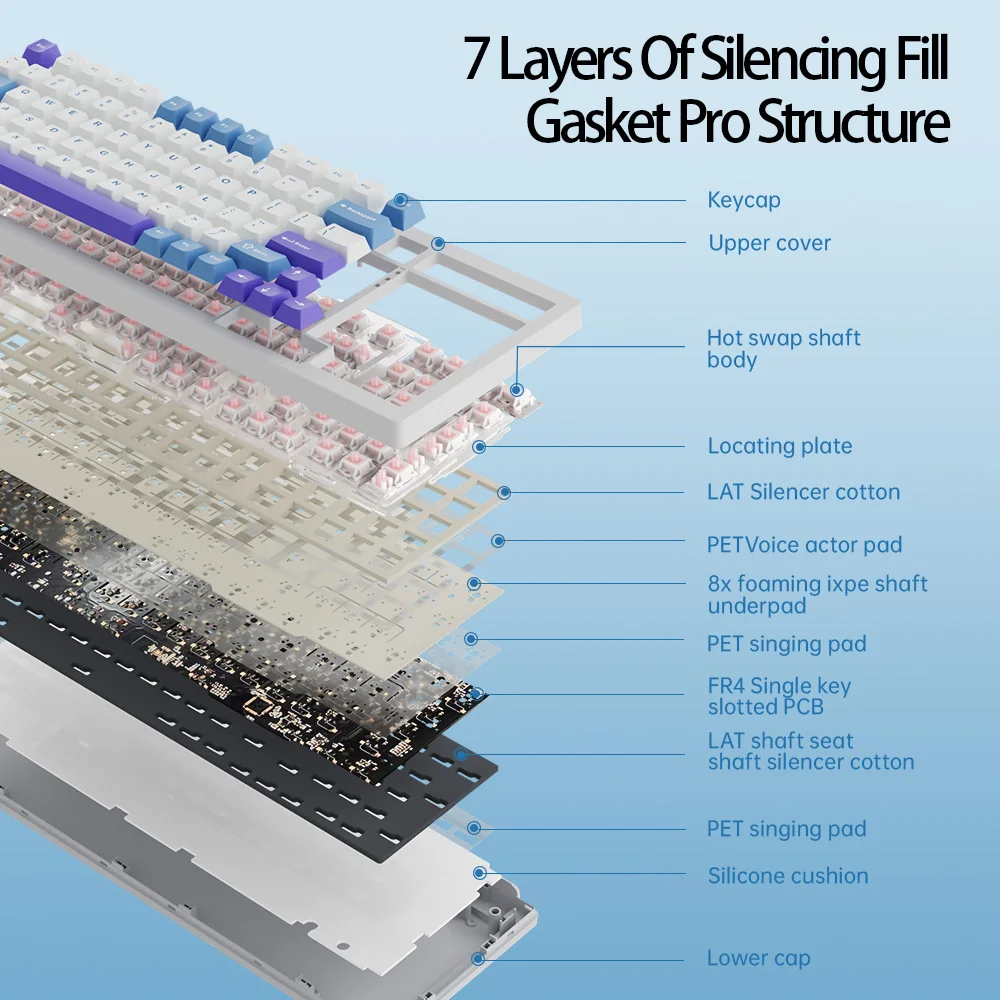 7 Layers Of Silencing Fill Gasket Pro Structure

Keycap

Upper cover

Hot swap shaft body

Locating plate

LAT Silencer cotton

PETVoice actor pad

8x foaming ixpe shaft underpad

PET singing pad

FR4 Single key slotted PCB

LAT shaft seat shaft silencer cotton

PET singing pad

Silicone cushion

Lower cap