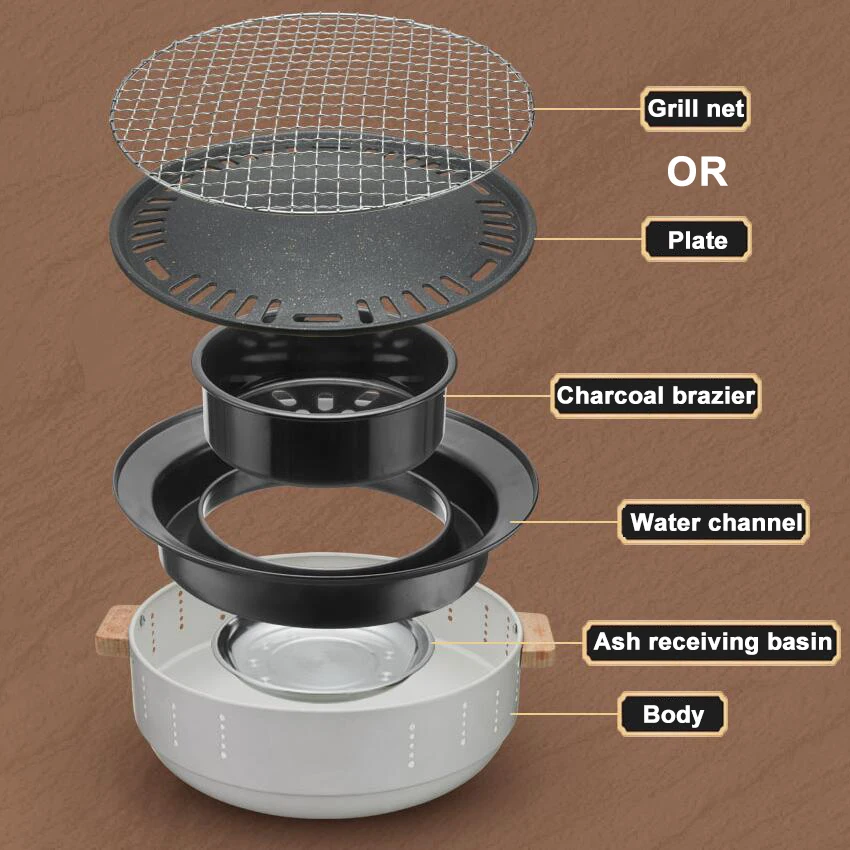 Grill net

OR

Plate

Charcoal brazier

Water channel

Ash receiving basin

Body