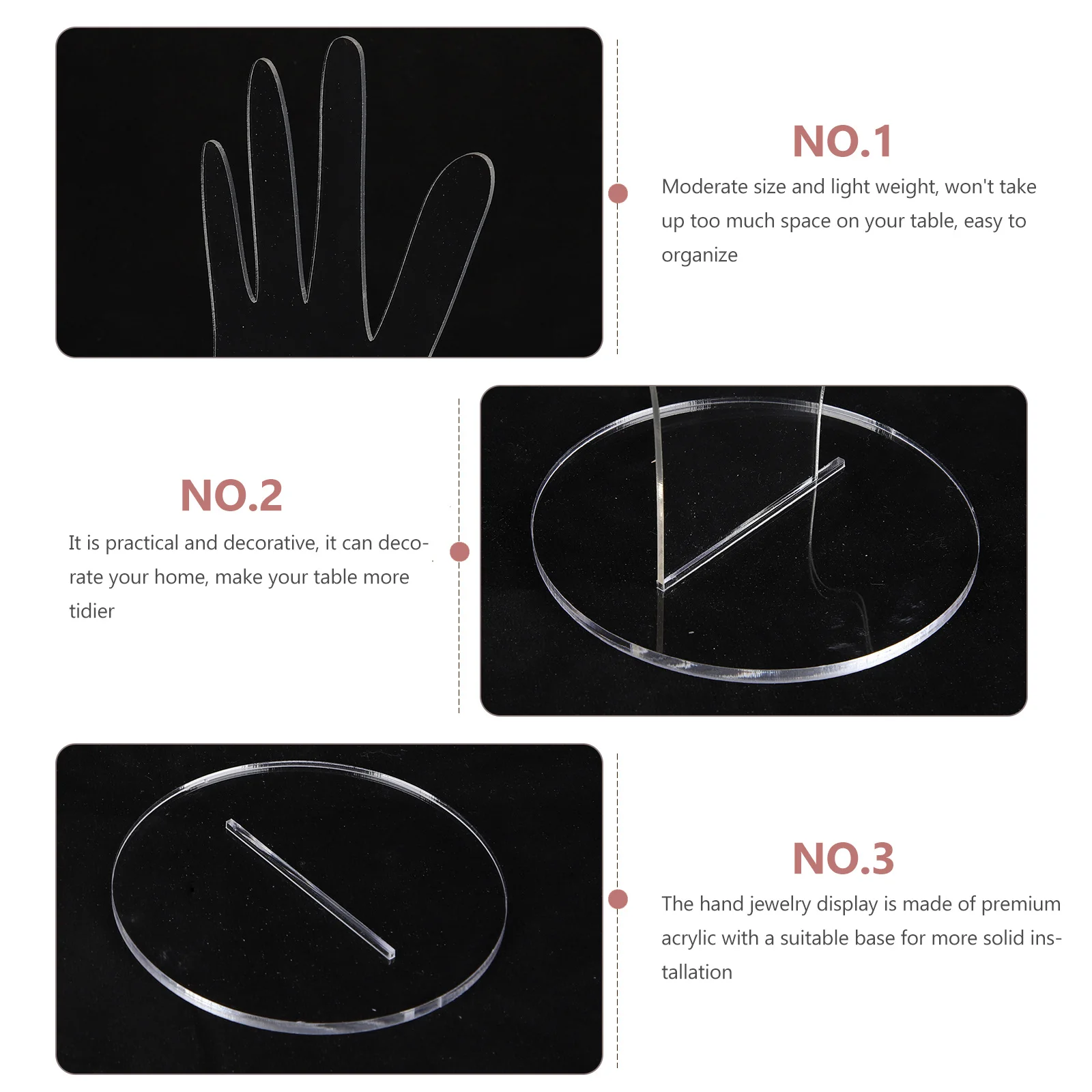 NO.1

Moderate size and light weight, won't take up too much space on your table, easy to organize

NO.2

It is practical and decorative, it can decorate your home, make your table more tidier

NO.3

The hand jewelry display is made of premium acrylic with a suitable base for more solid installation