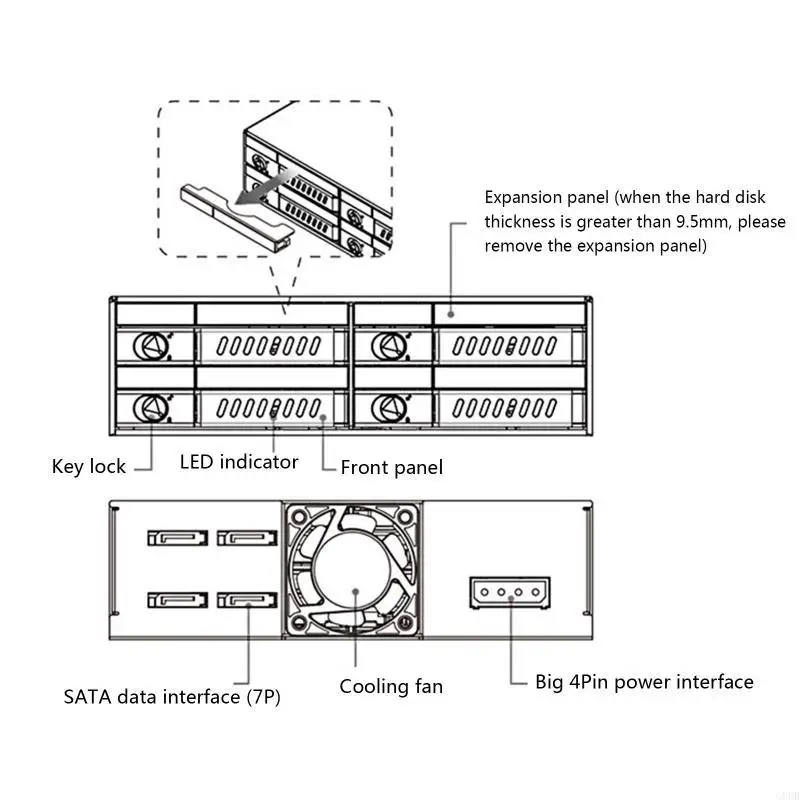 Expansion panel (when the hard disk thickness is greater than 9.5mm, please remove the expansion panel)

Key lock
LED indicator
Front panel

SATA data interface (7P)
Cooling fan
Big 4Pin power interface