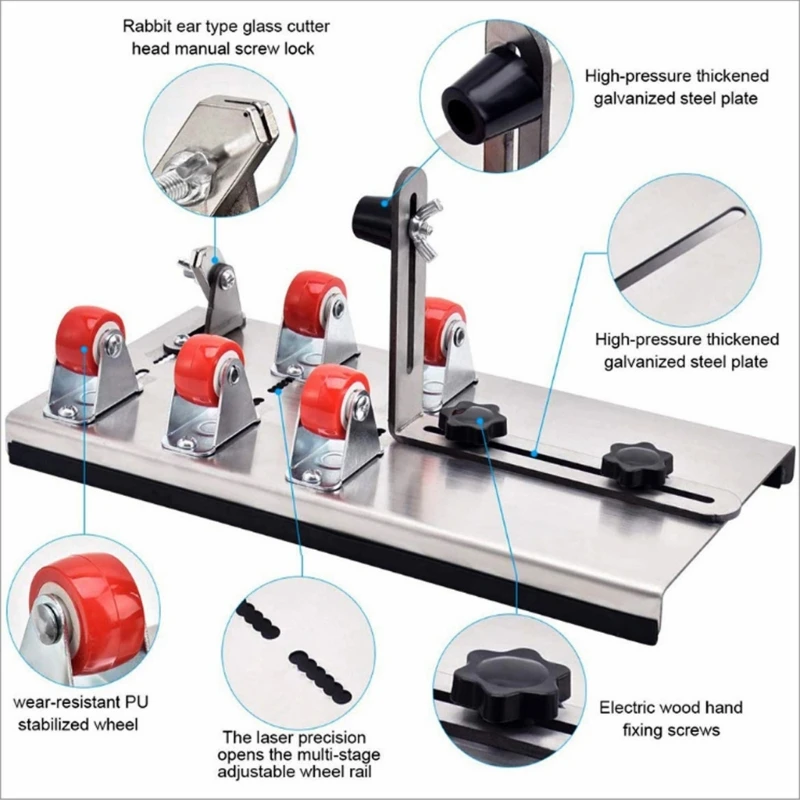 Rabbit ear type glass cutter head manual screw lock

High-pressure thickened galvanized steel plate

High-pressure thickened galvanized steel plate

wear-resistant PU stabilized wheel

The laser precision opens the multi-stage adjustable wheel rail

Electric wood hand fixing screws