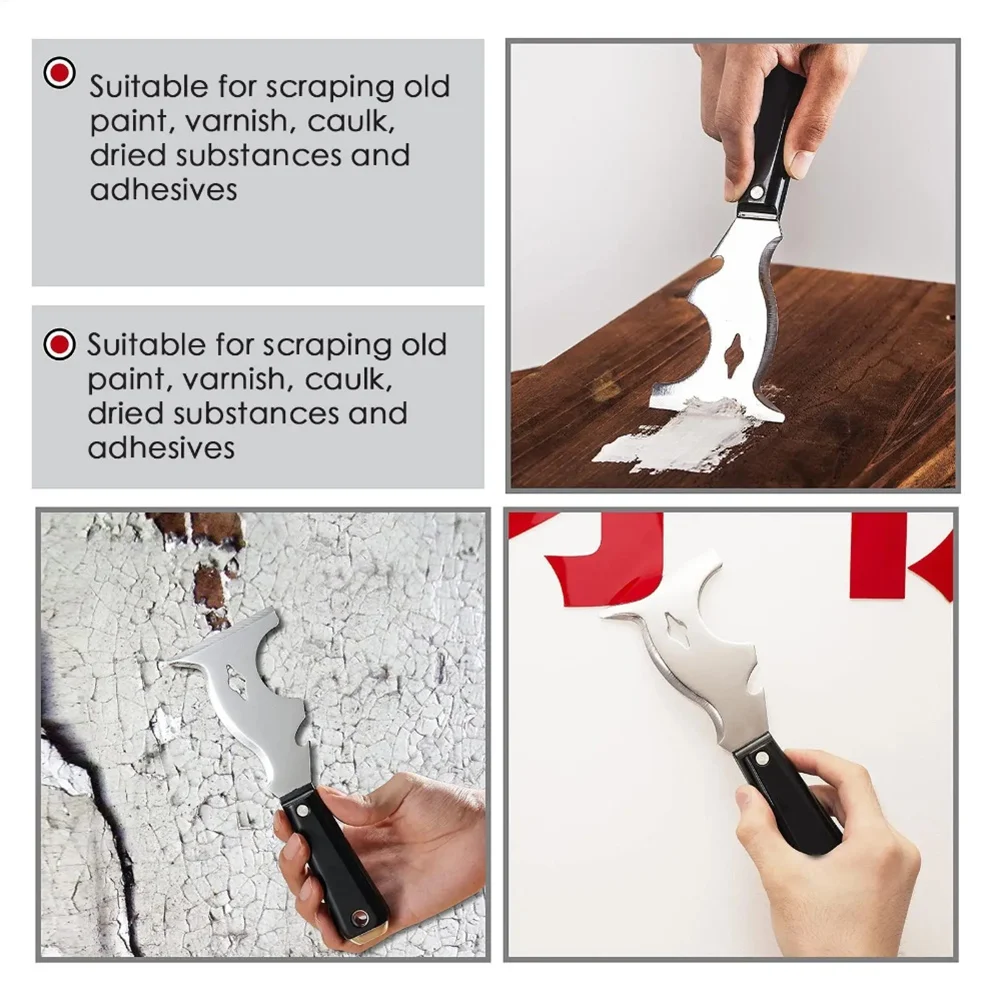 Suitable for scraping old paint, varnish, caulk, dried substances and adhesives

Suitable for scraping old paint, varnish, caulk, dried substances and adhesives